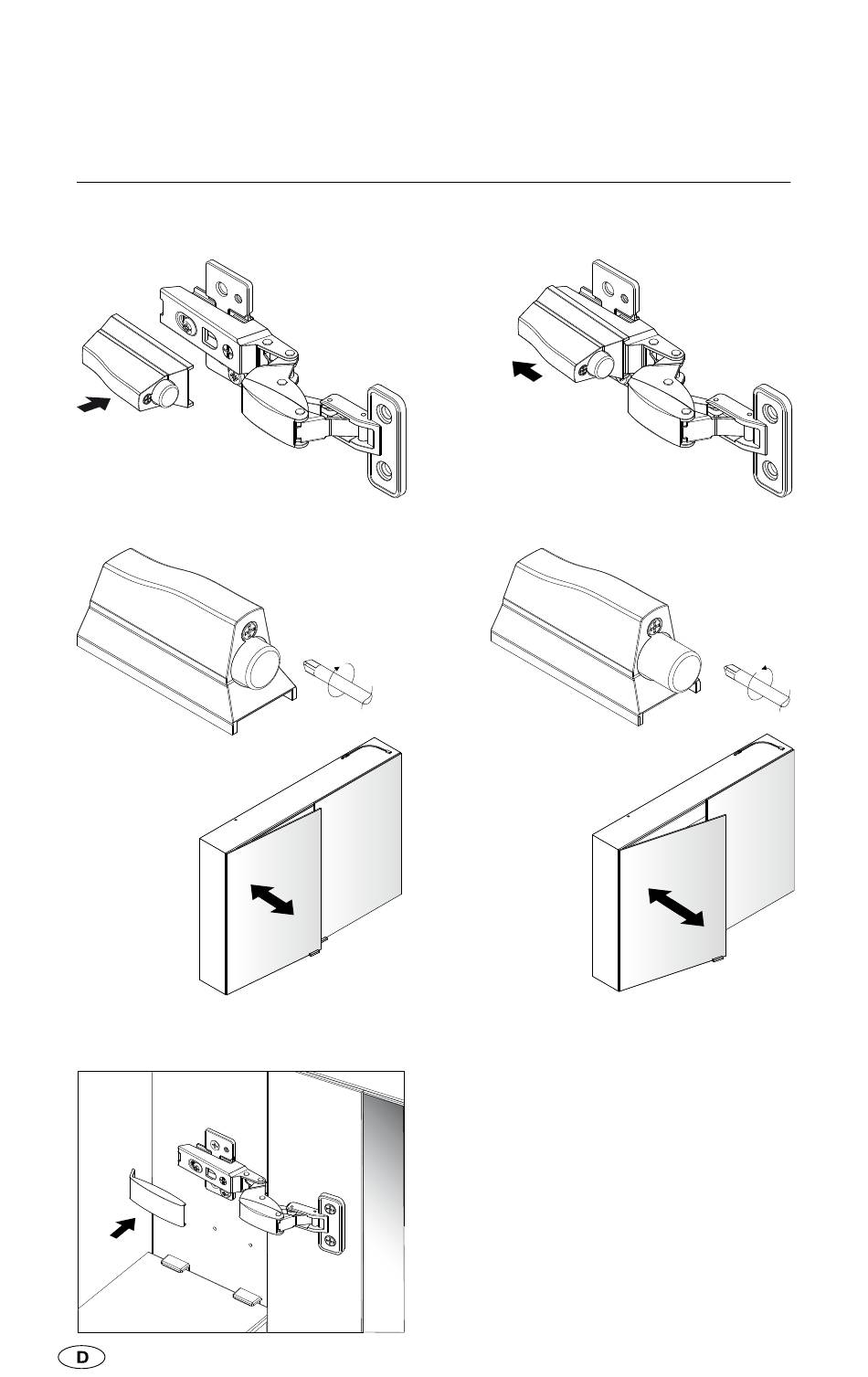 D