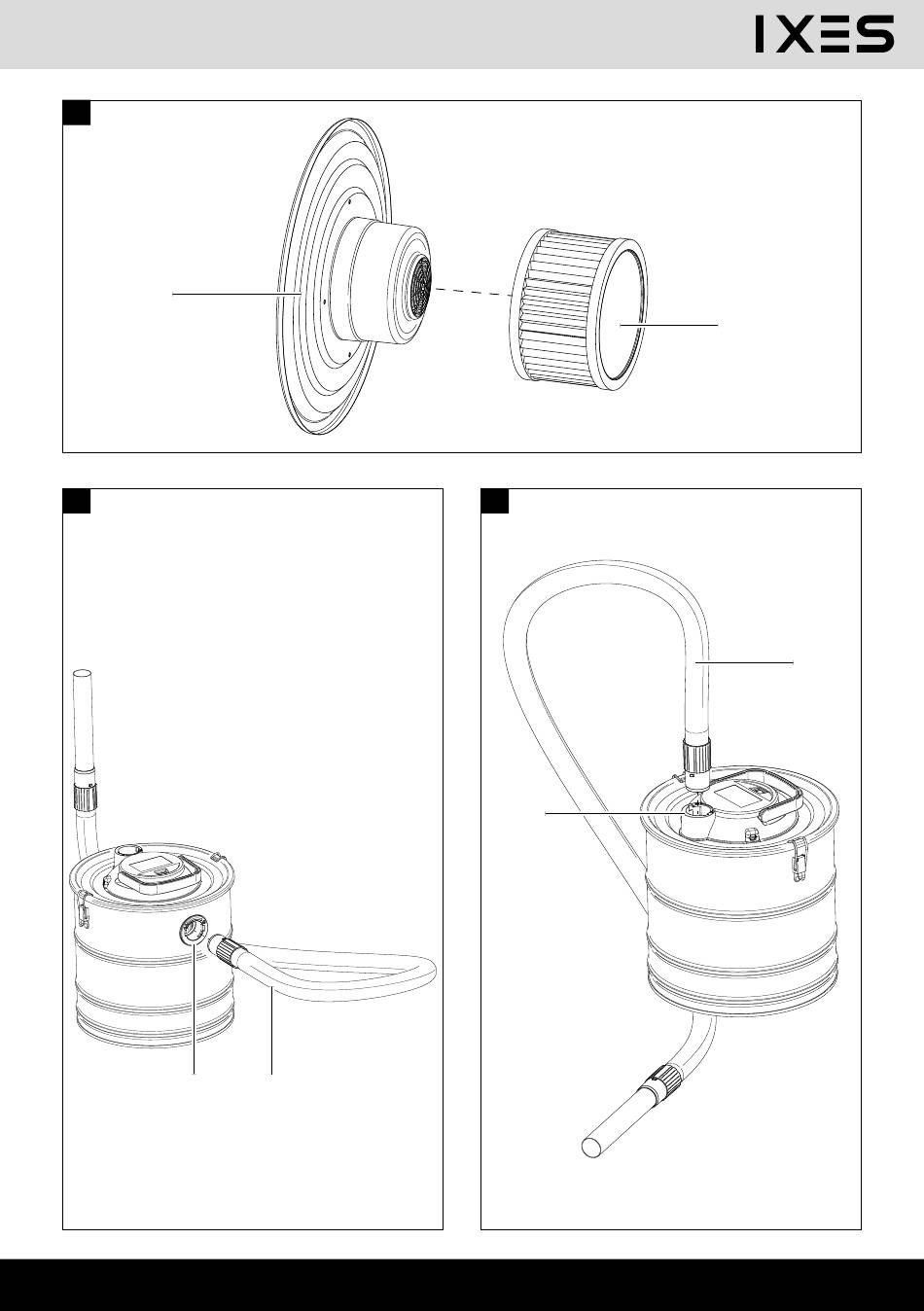 IXES