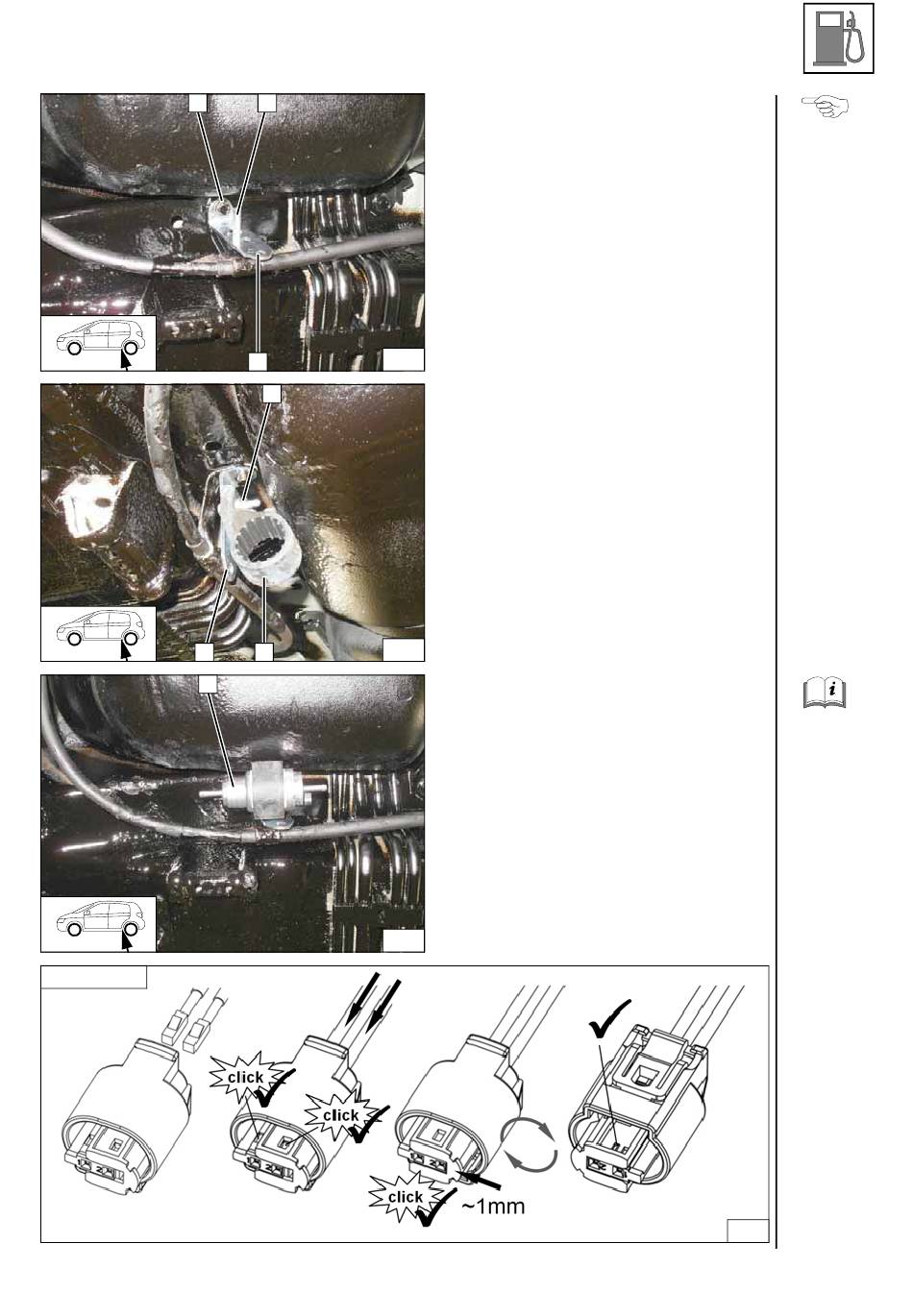 click

click

click

~1mm