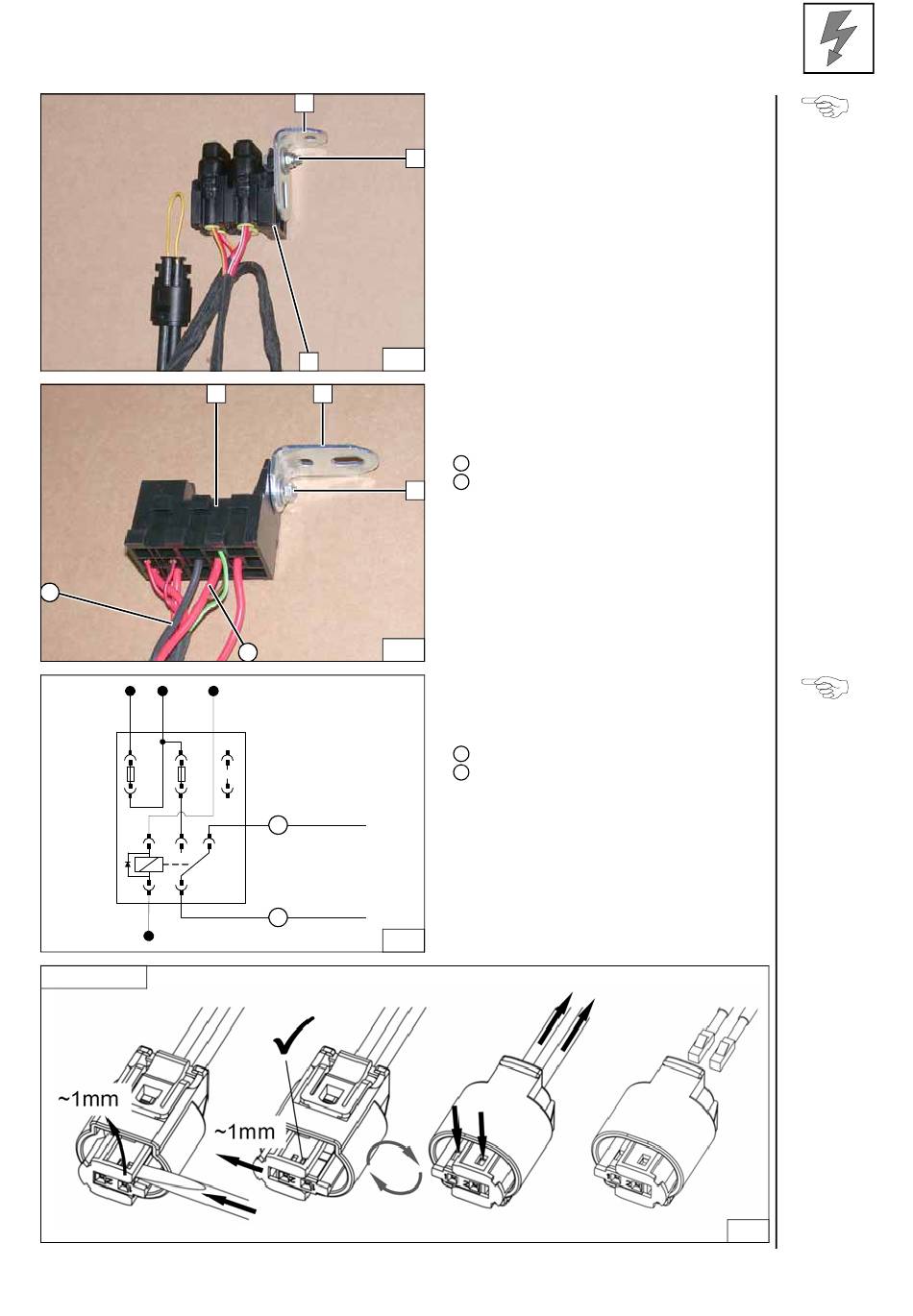 ~1mm

~1mm