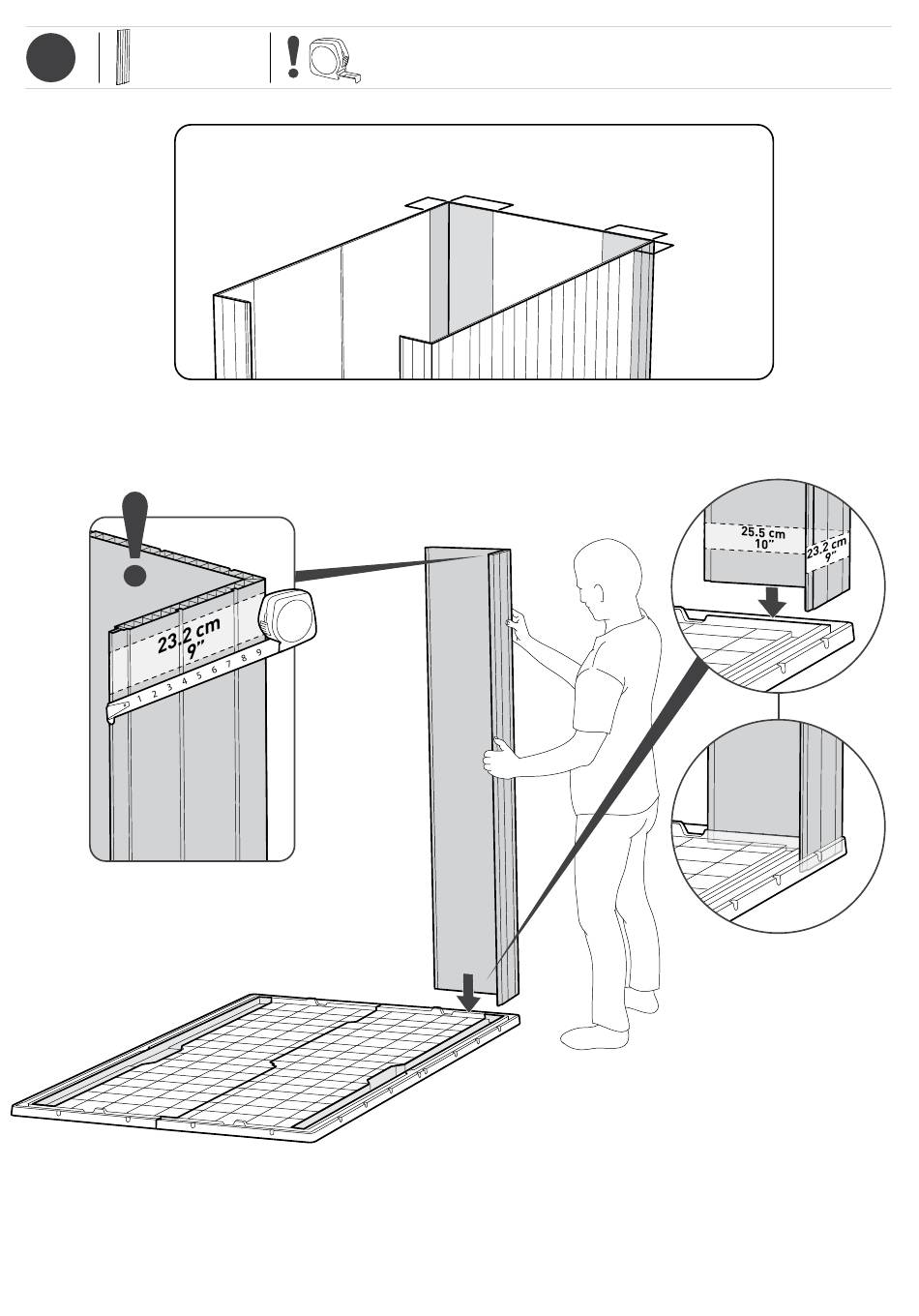 !

!

23.2 cm
9"

1 2 3 4 5 6 7 8 9

25.5 cm
10"

23.2 cm
9"