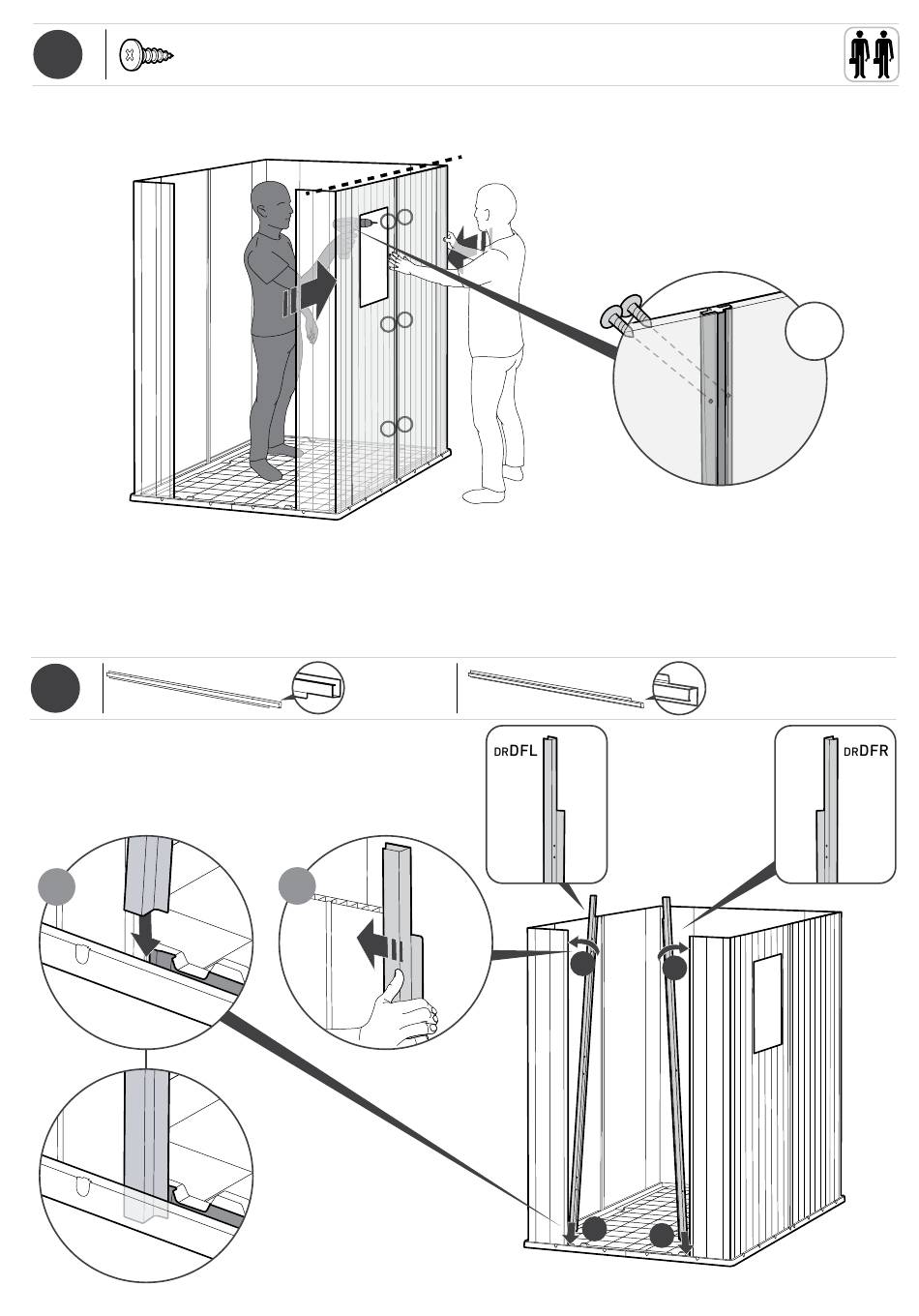 DRDFL

DRDFR