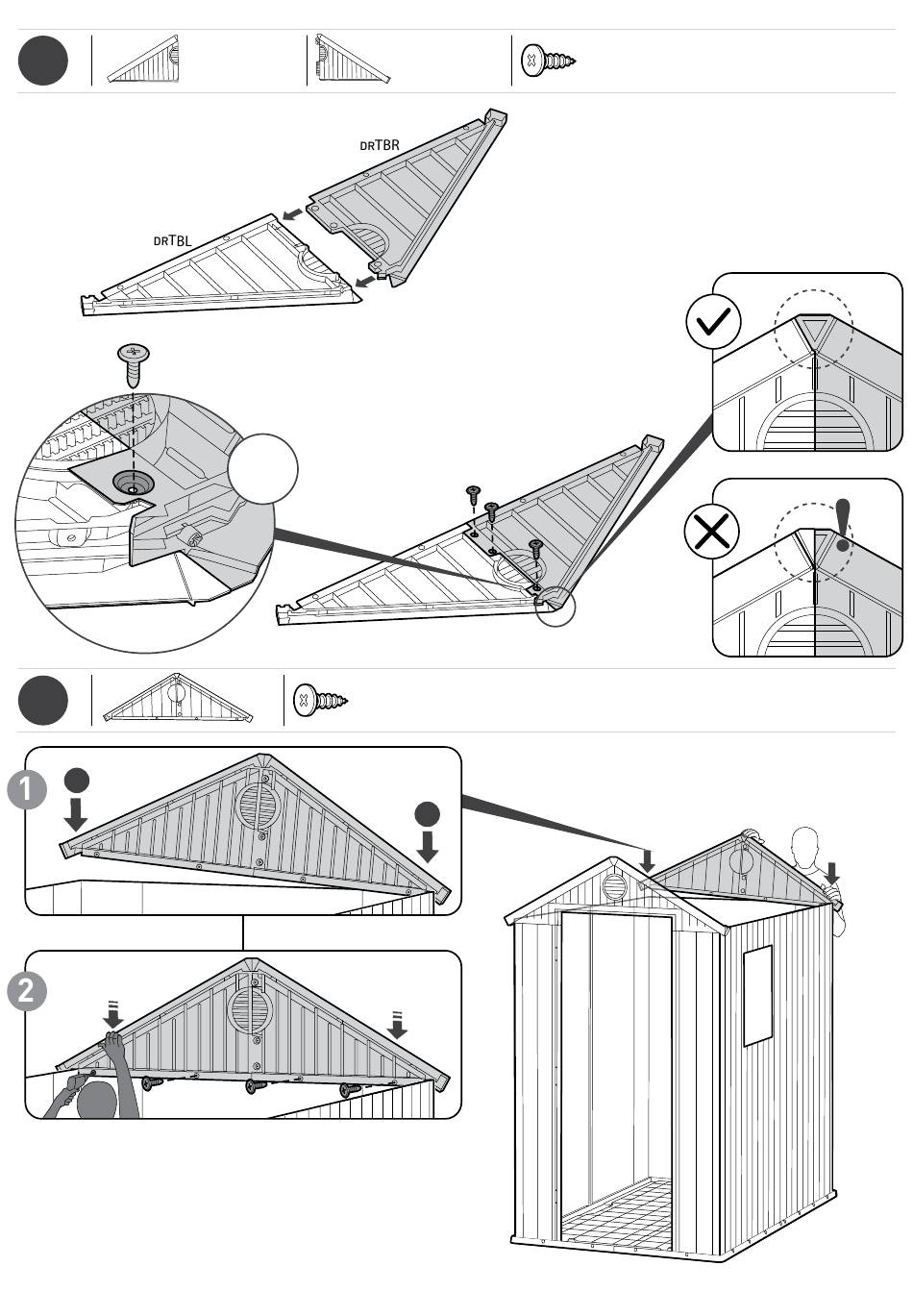 DRTBR

DRTBL

1

2