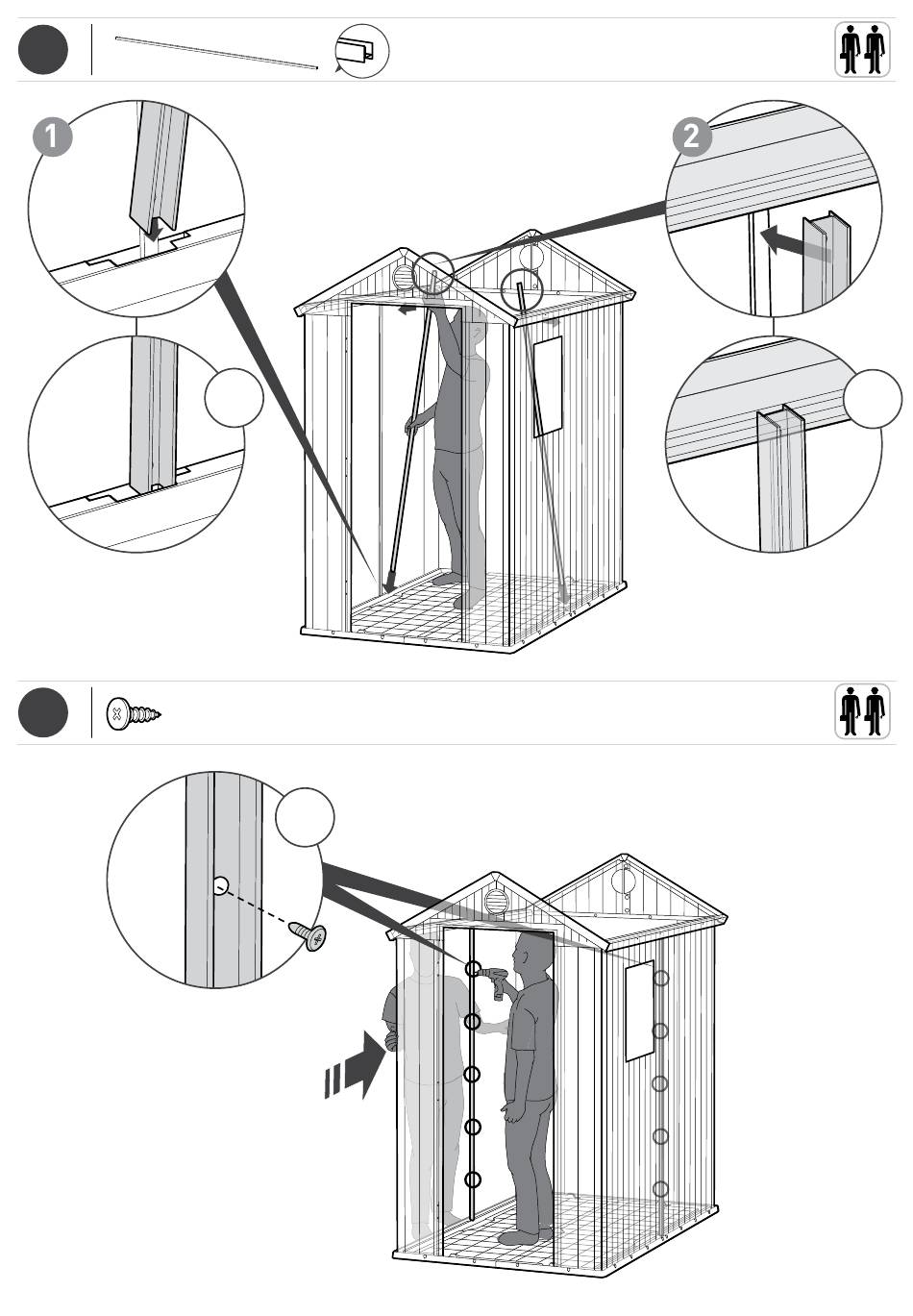 1

2