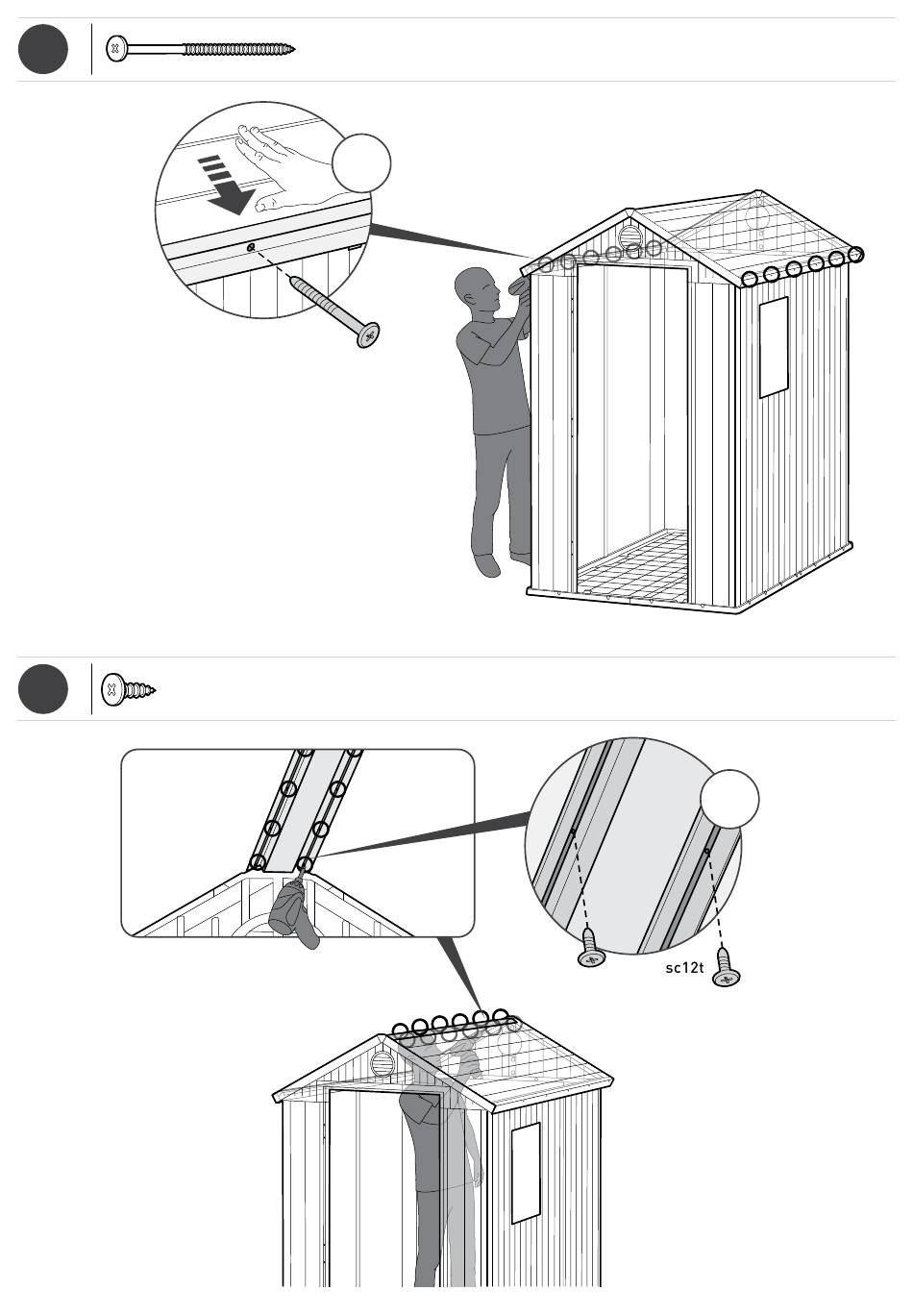 sc12t