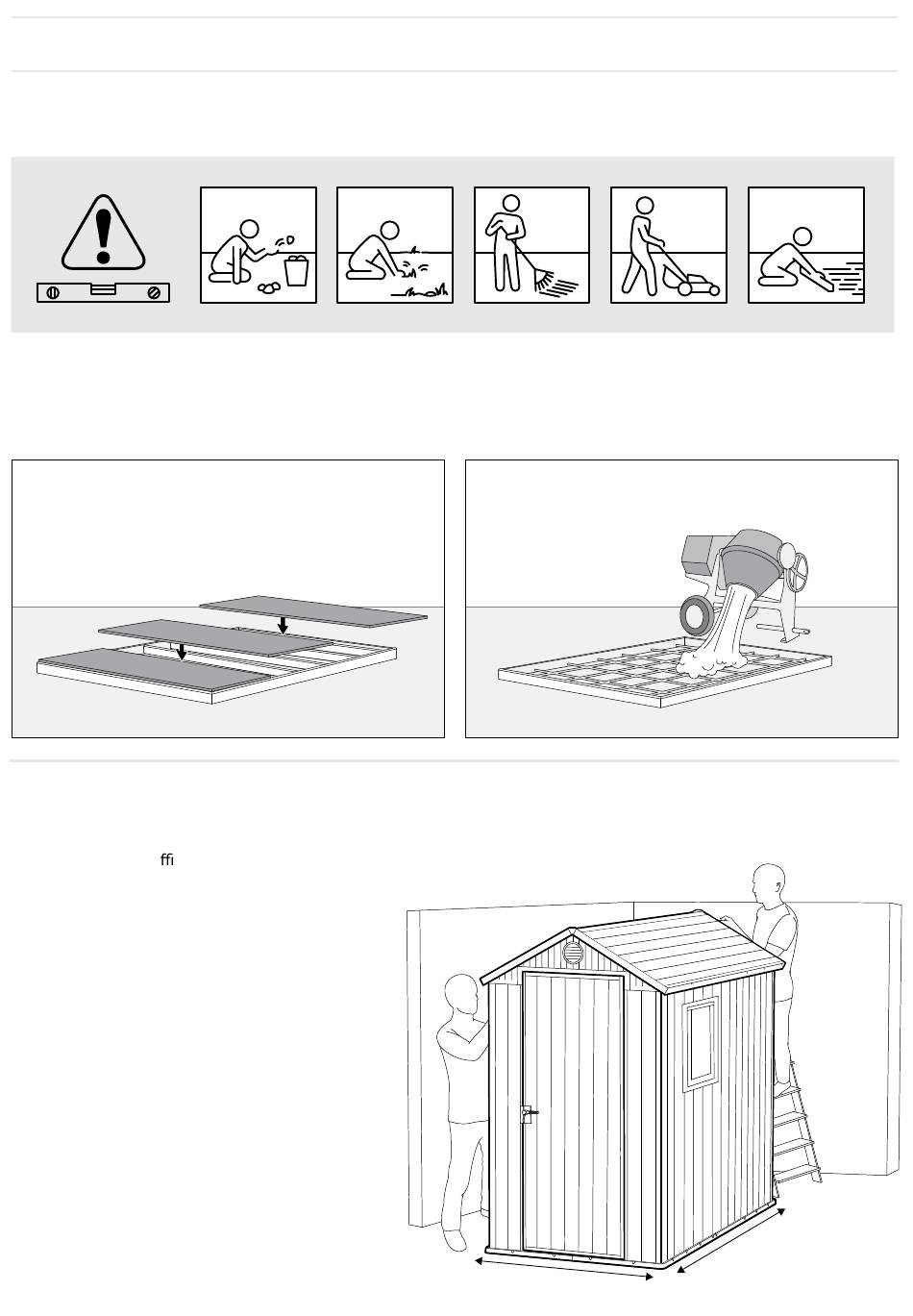 ﬃ