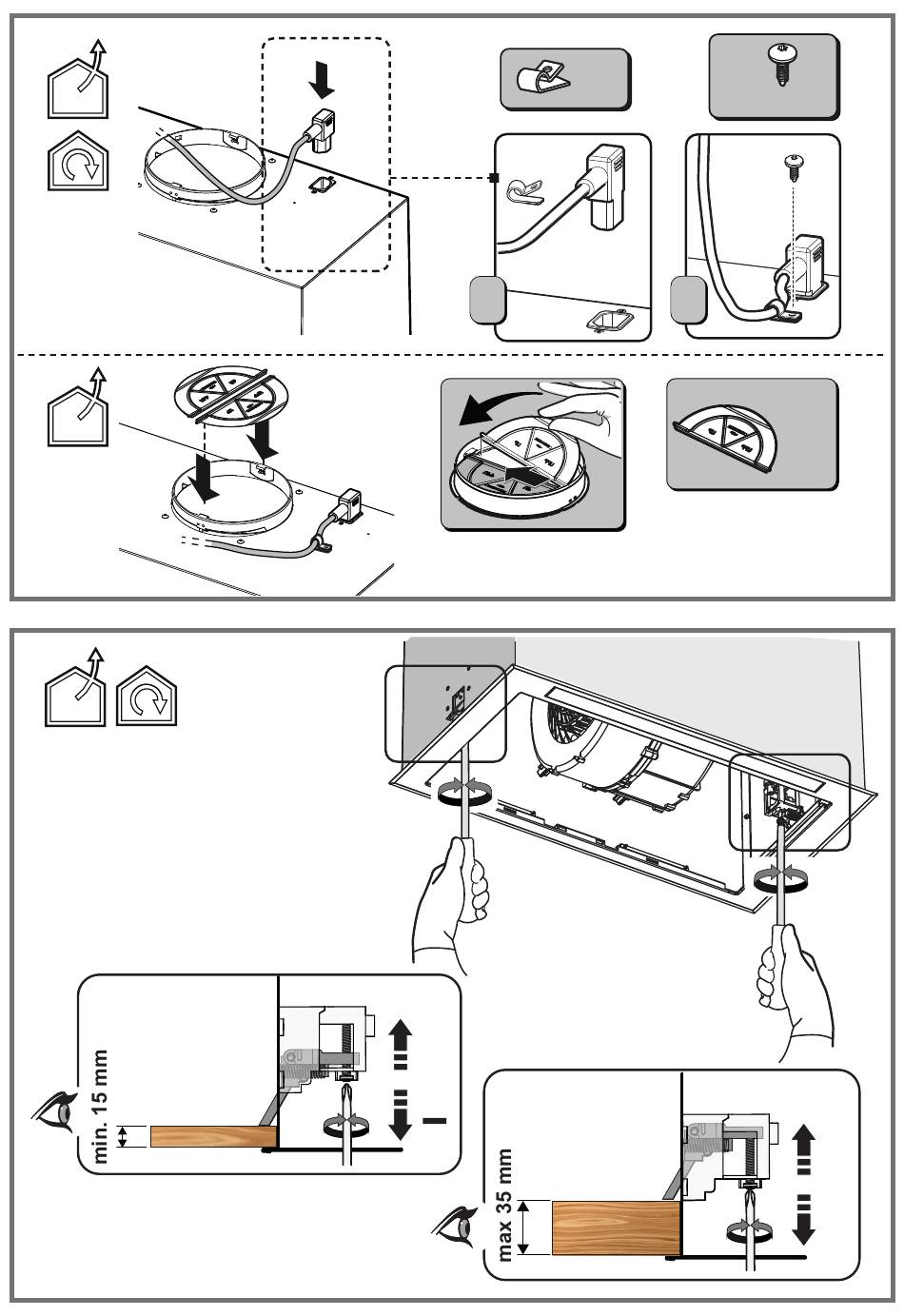 min. 15 mm

max 35 mm