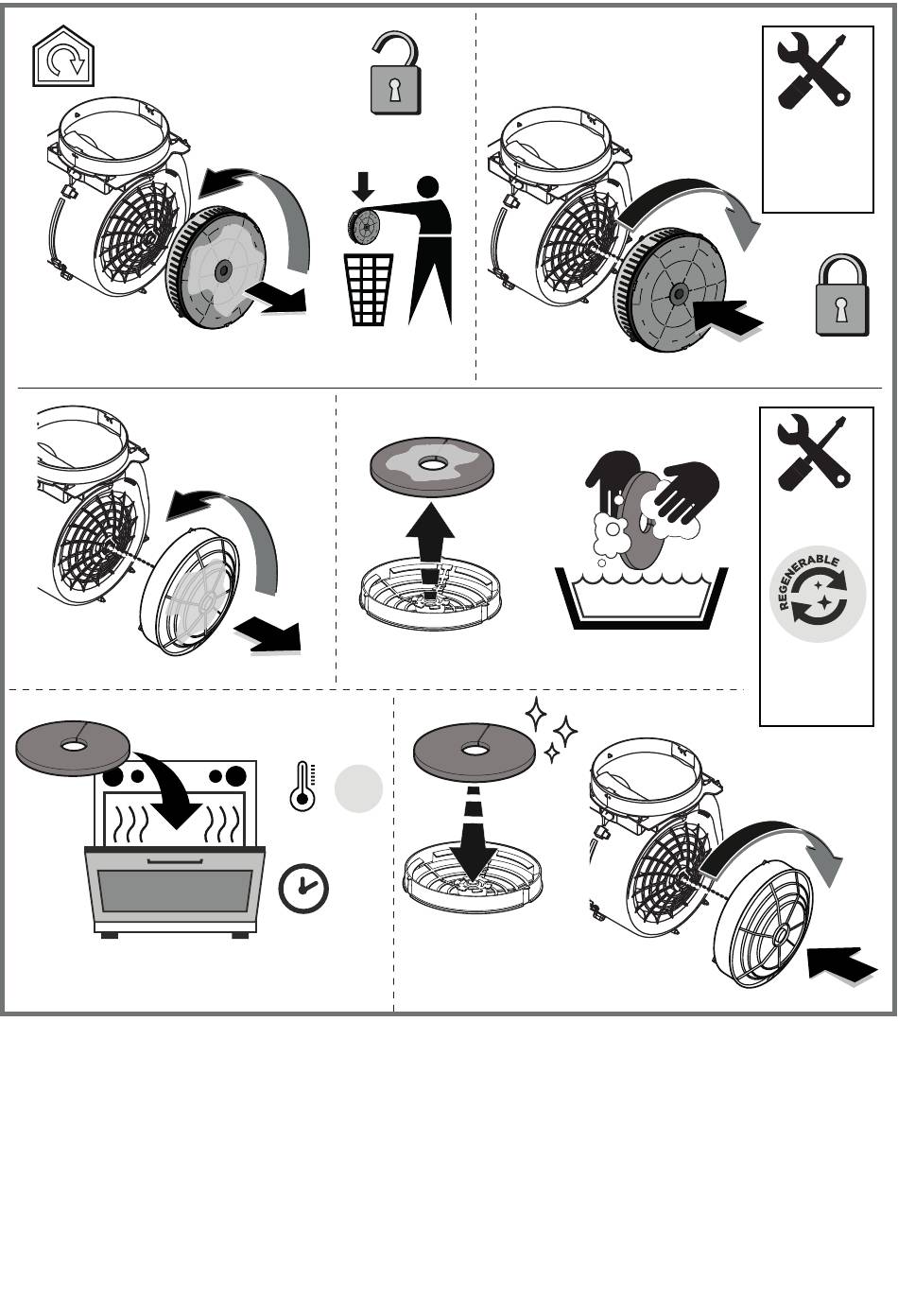 REGENERABLE