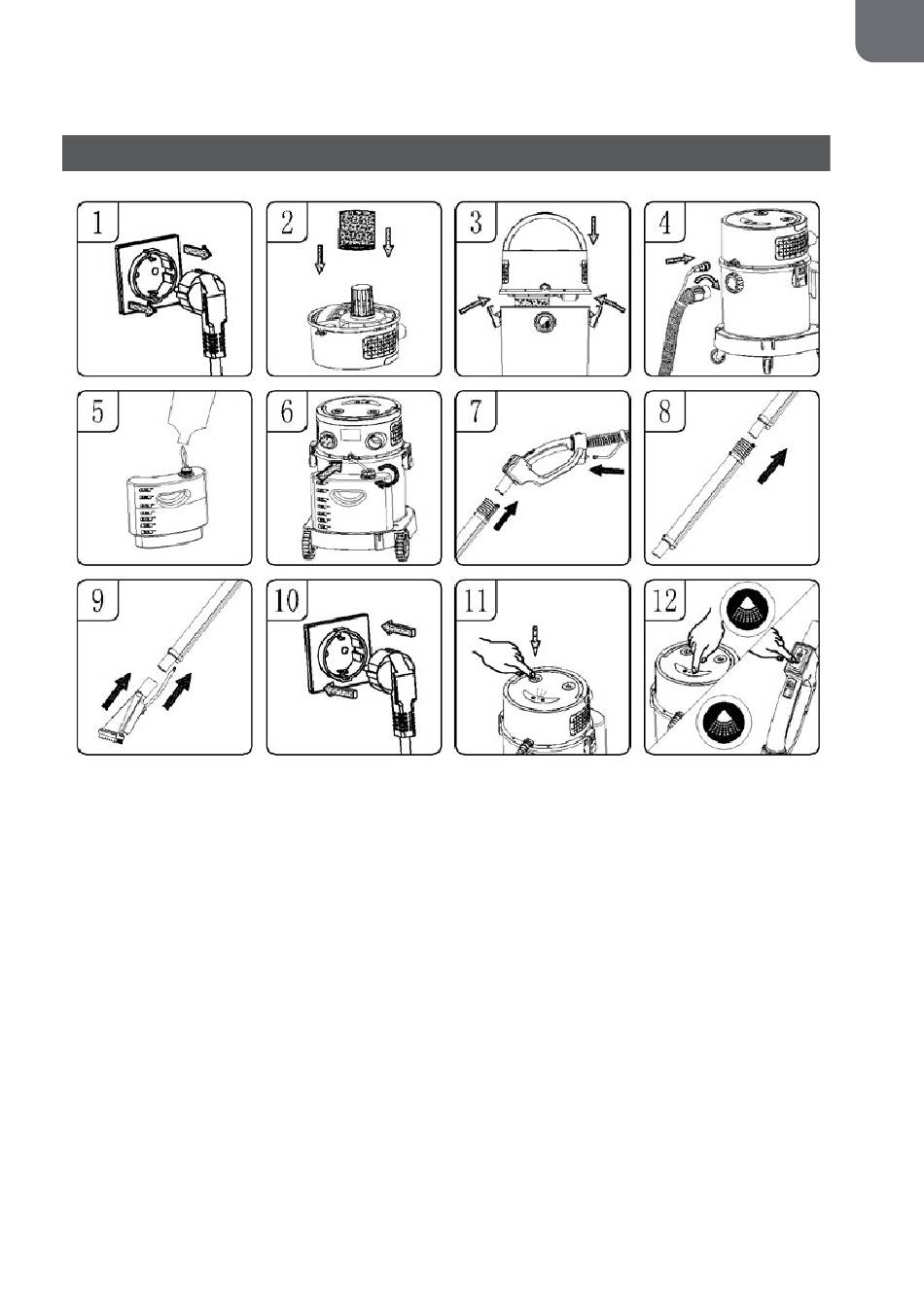 1

2

3

4

5

6

7

8

9

10

11

12