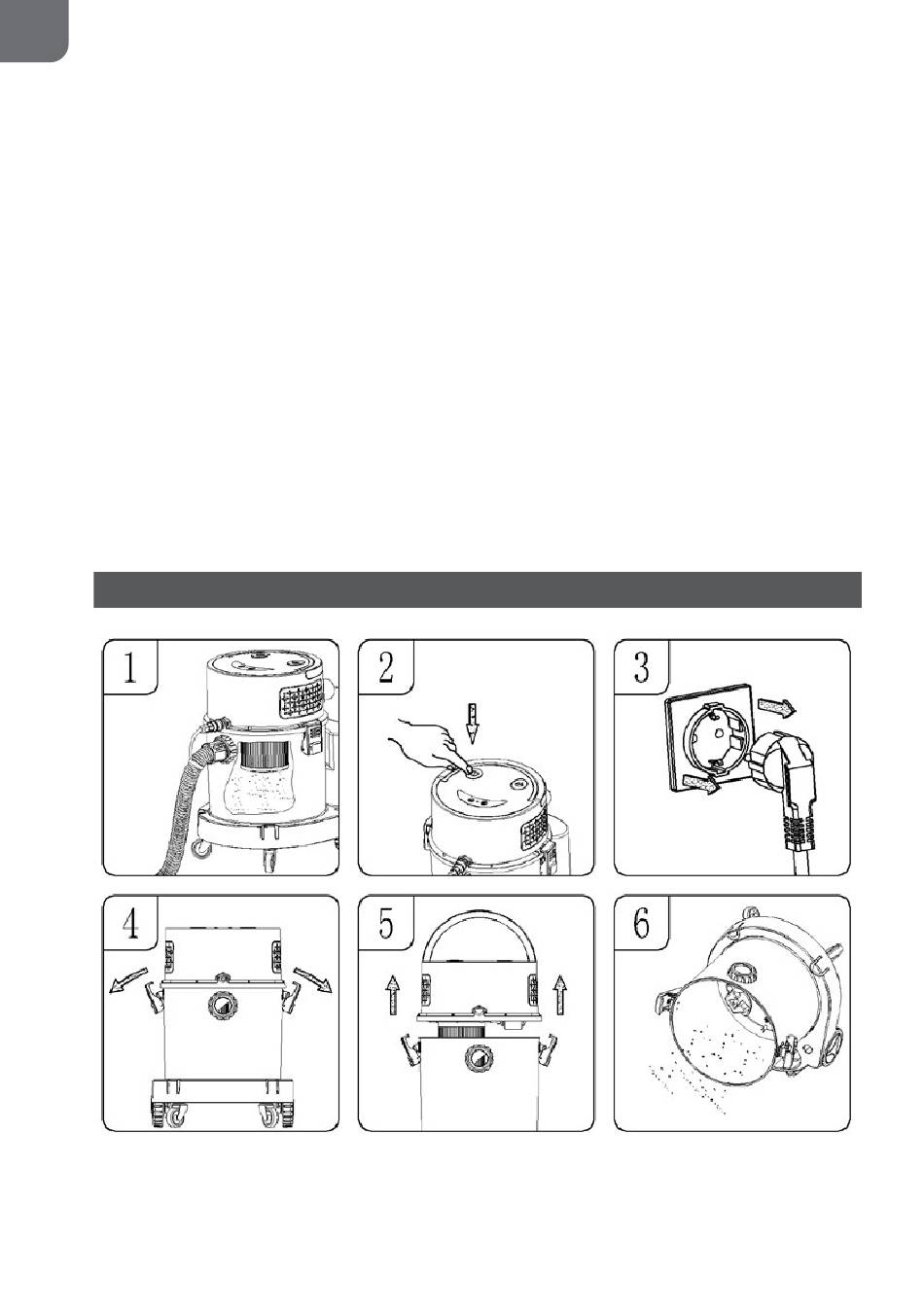 1

2

3

4

5

6