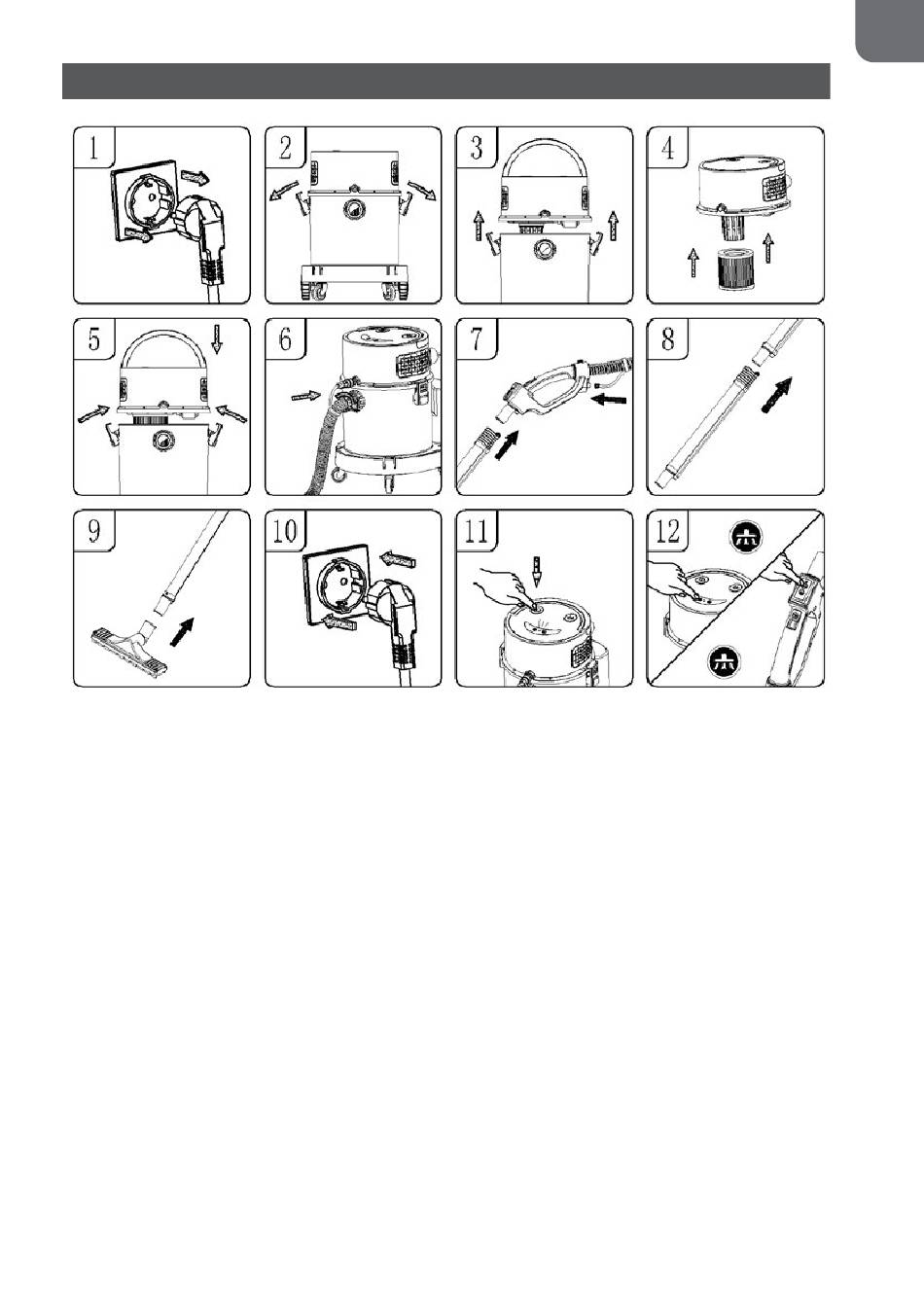 1

2

3

4

5

6

7

8

9

10

11

12