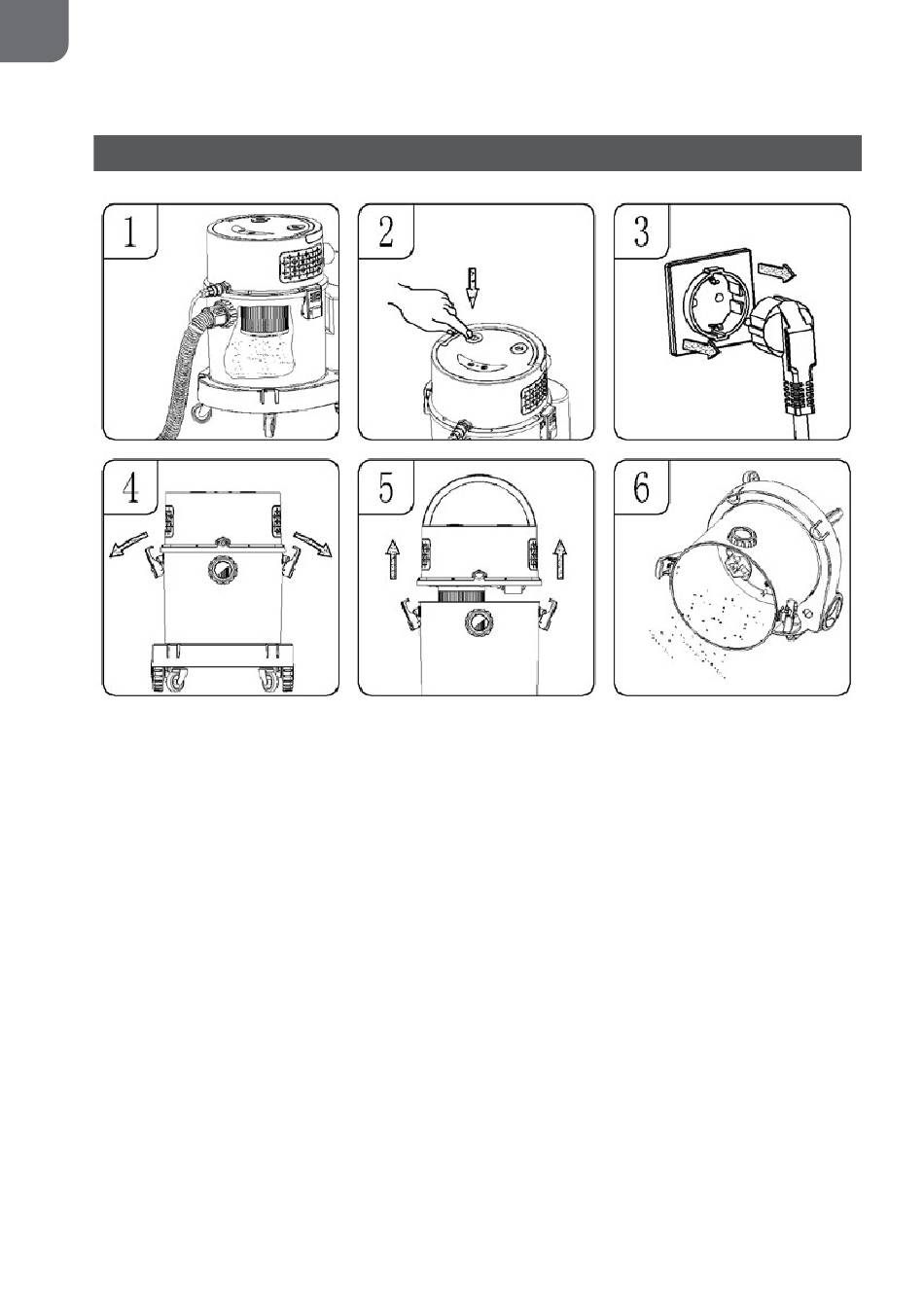 1

2

3

4

5

6