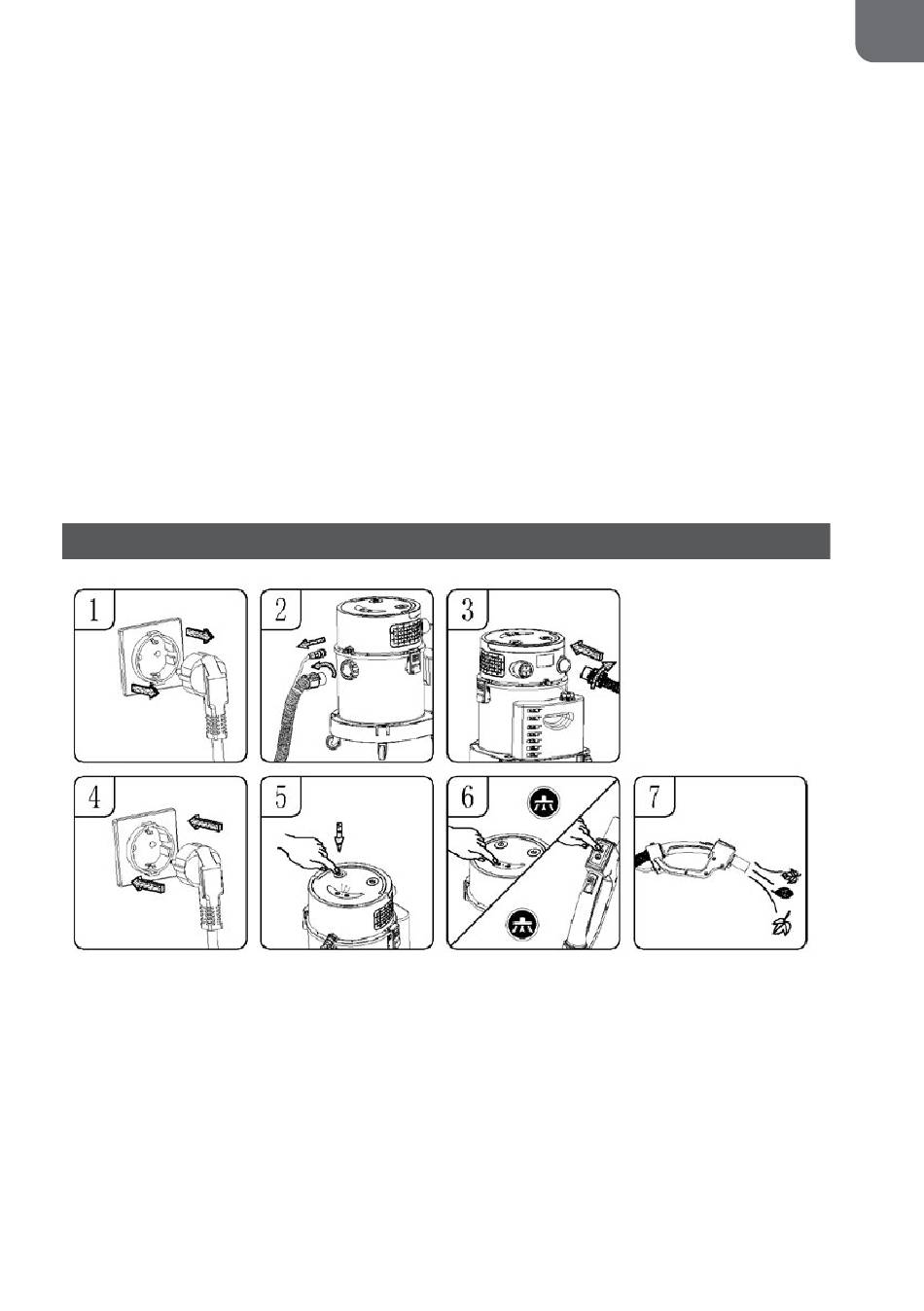 1

2

3

4

5

6

7