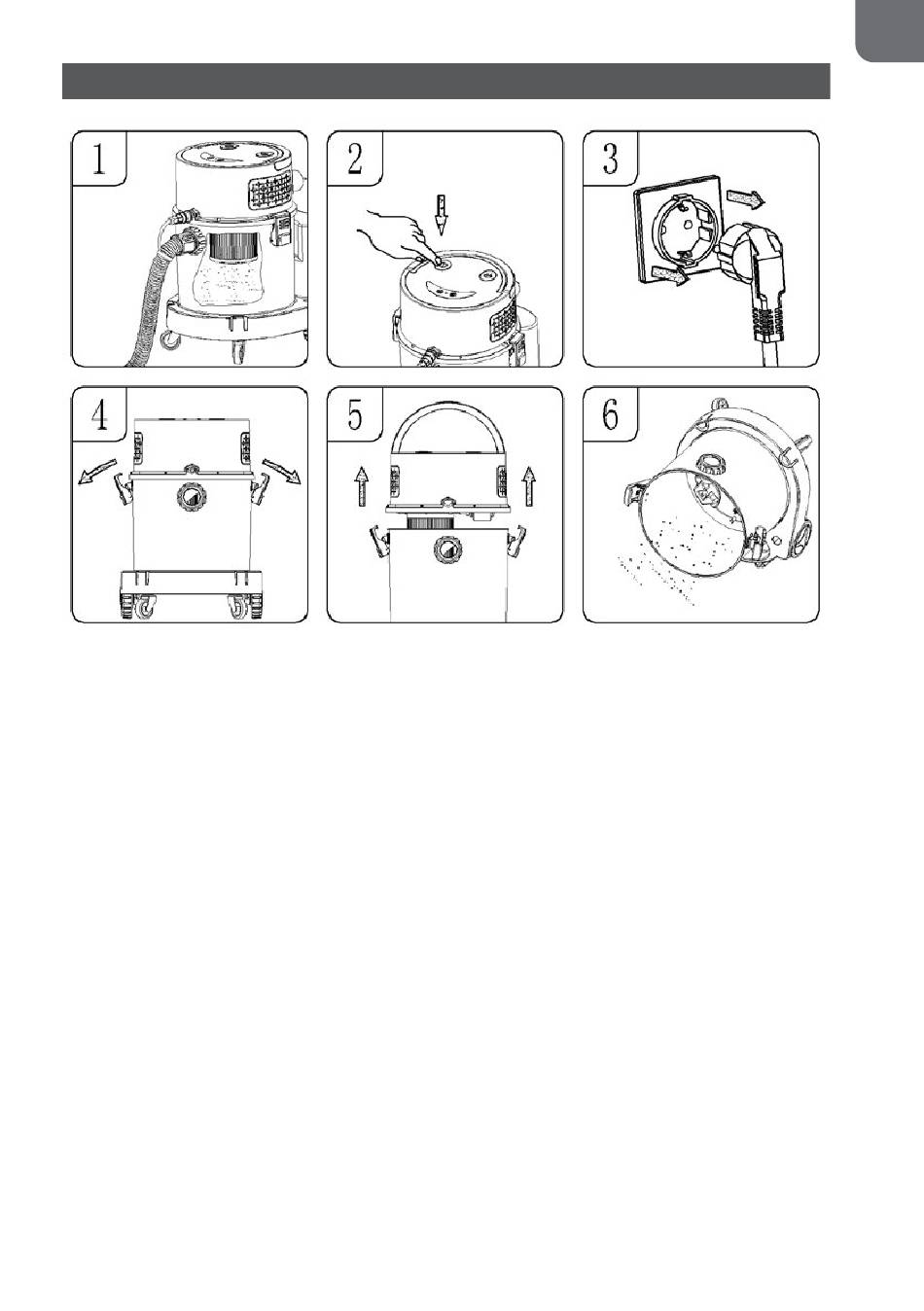 1

2

3

4

5

6