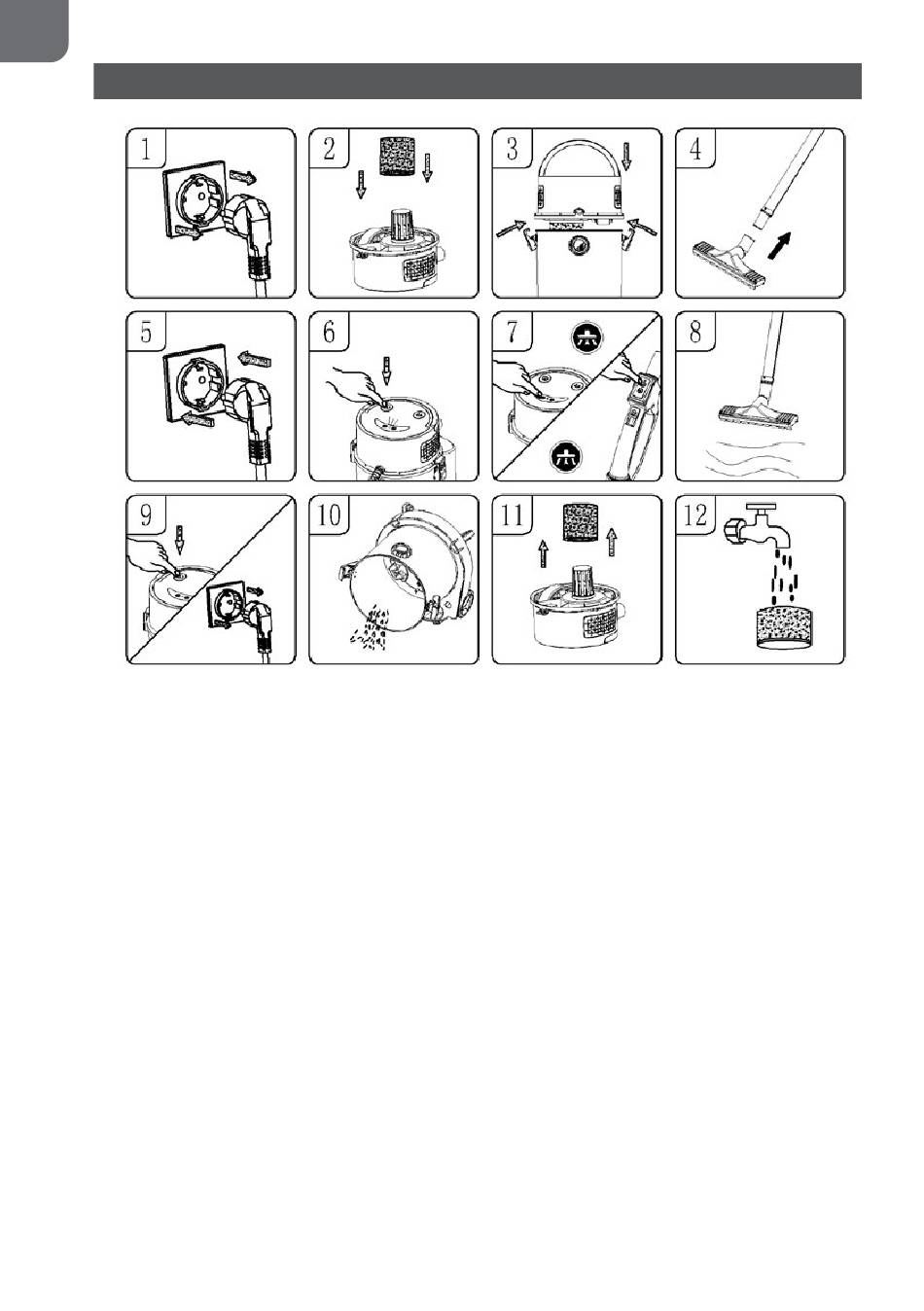 1

2

3

4

5

6

7

8

9

10

11

12