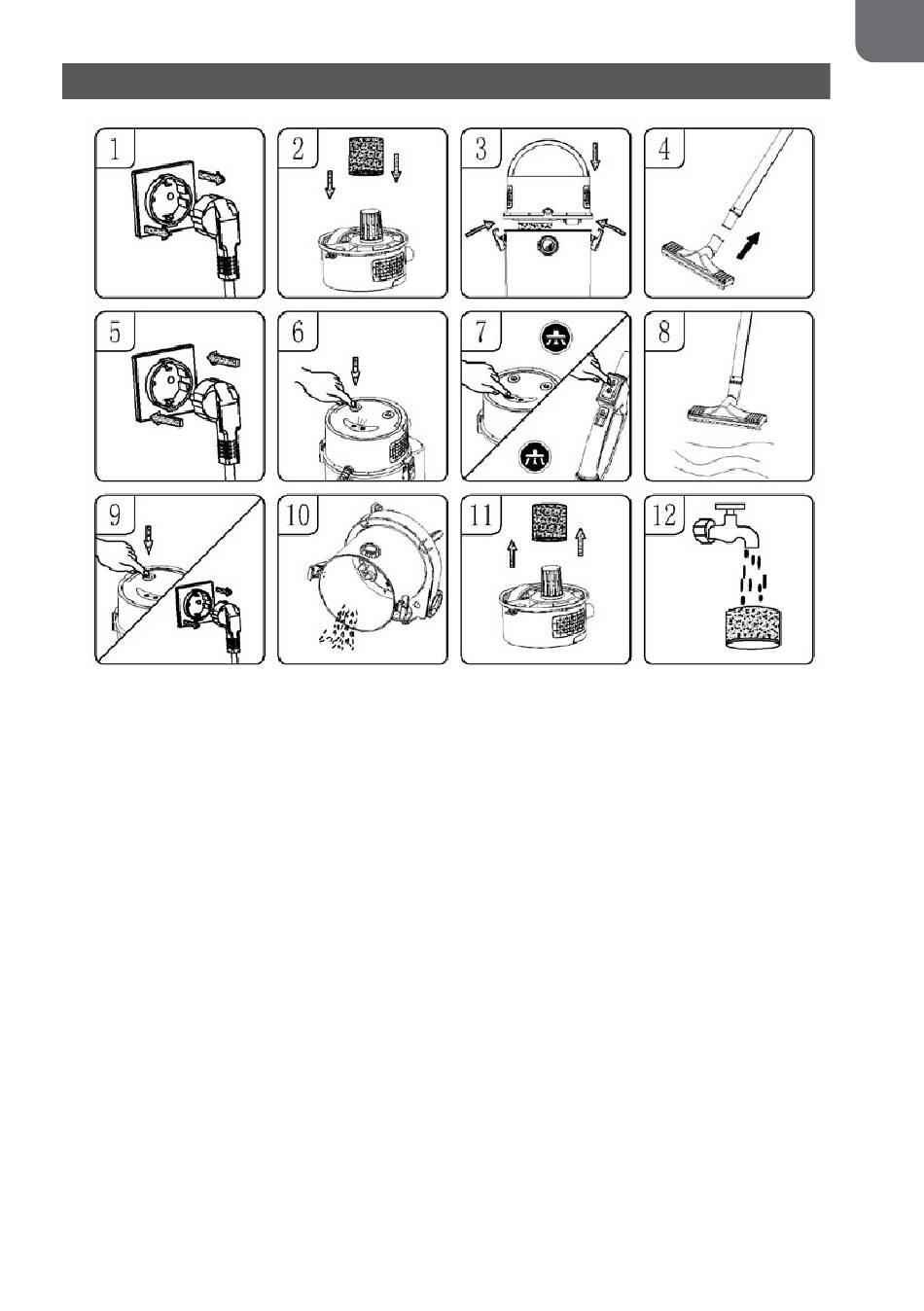 1

2

3

4

5

6

7

8

9

10

11

12