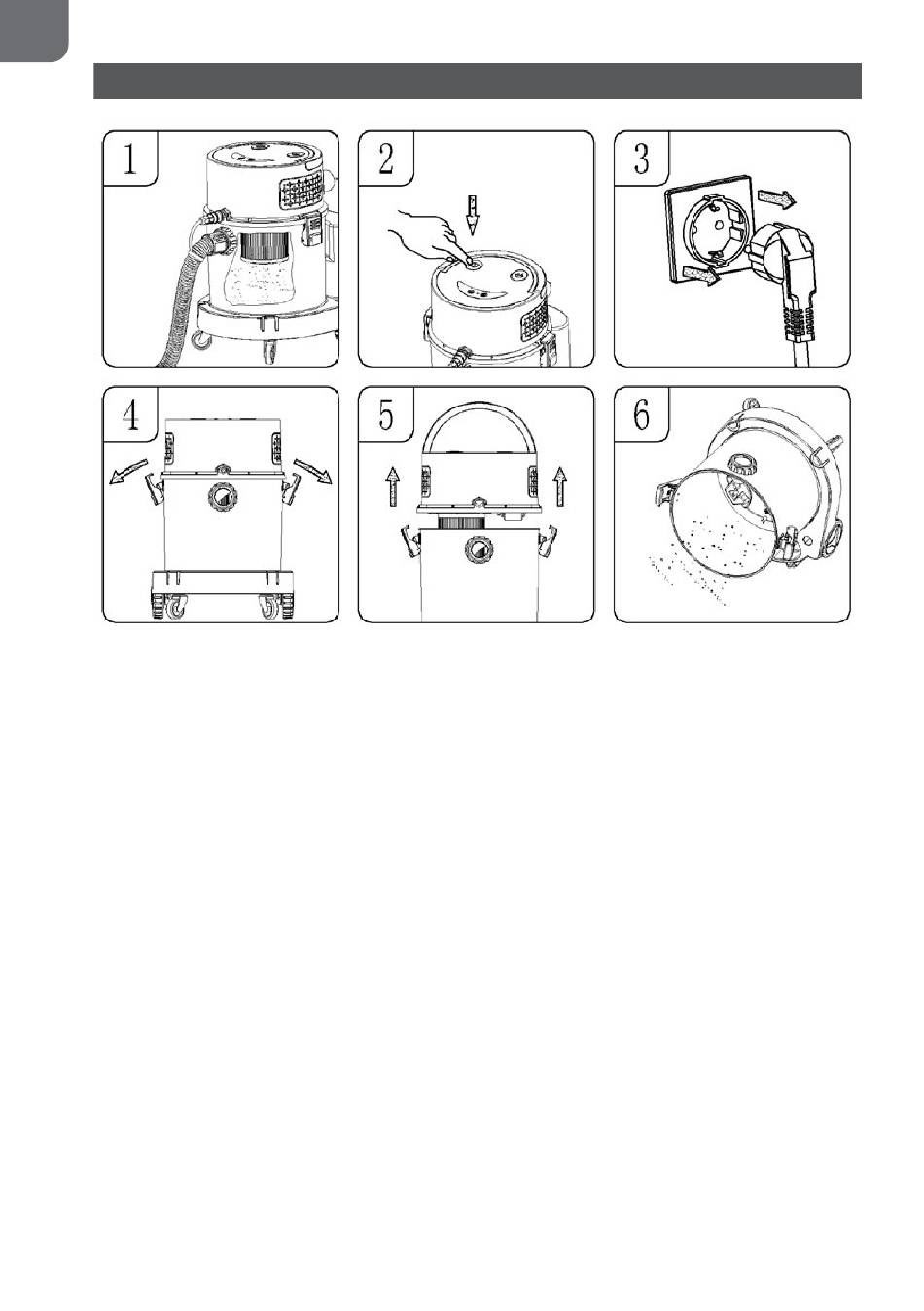 1

2

3

4

5

6