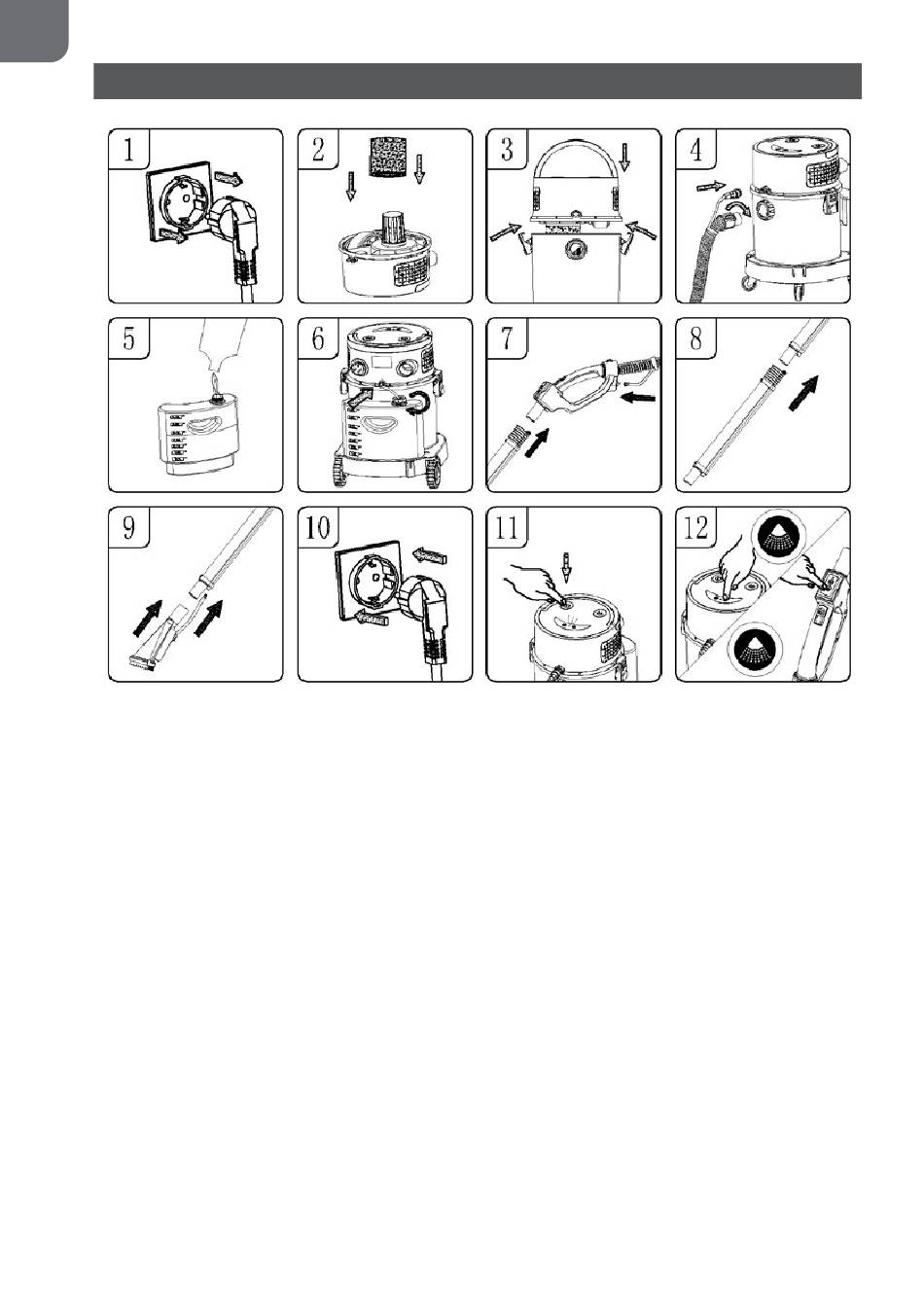 1
2
3
4
5
6
7
8
9
10
11
12