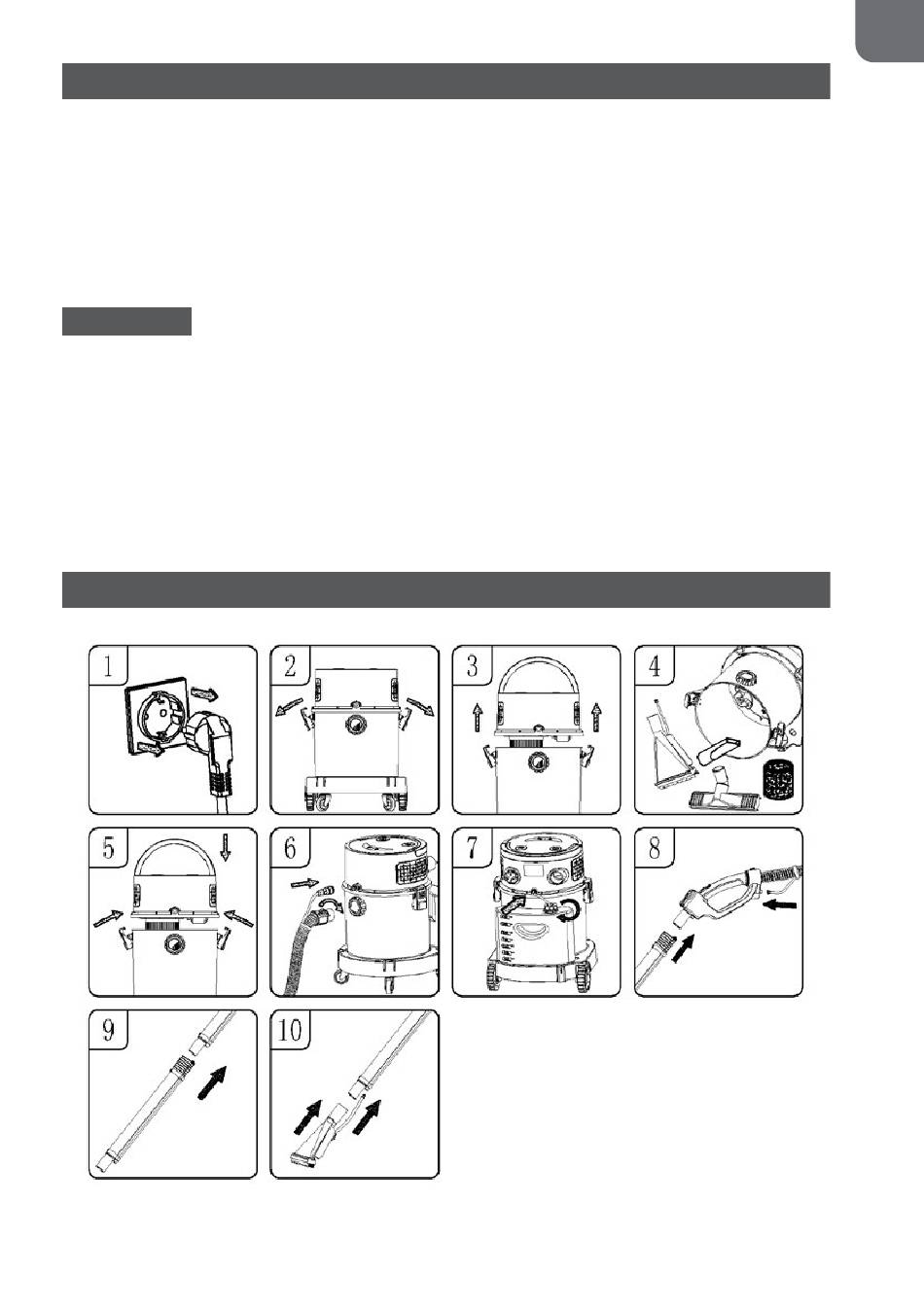 1

2

3

4

5

6

7

8

9

10