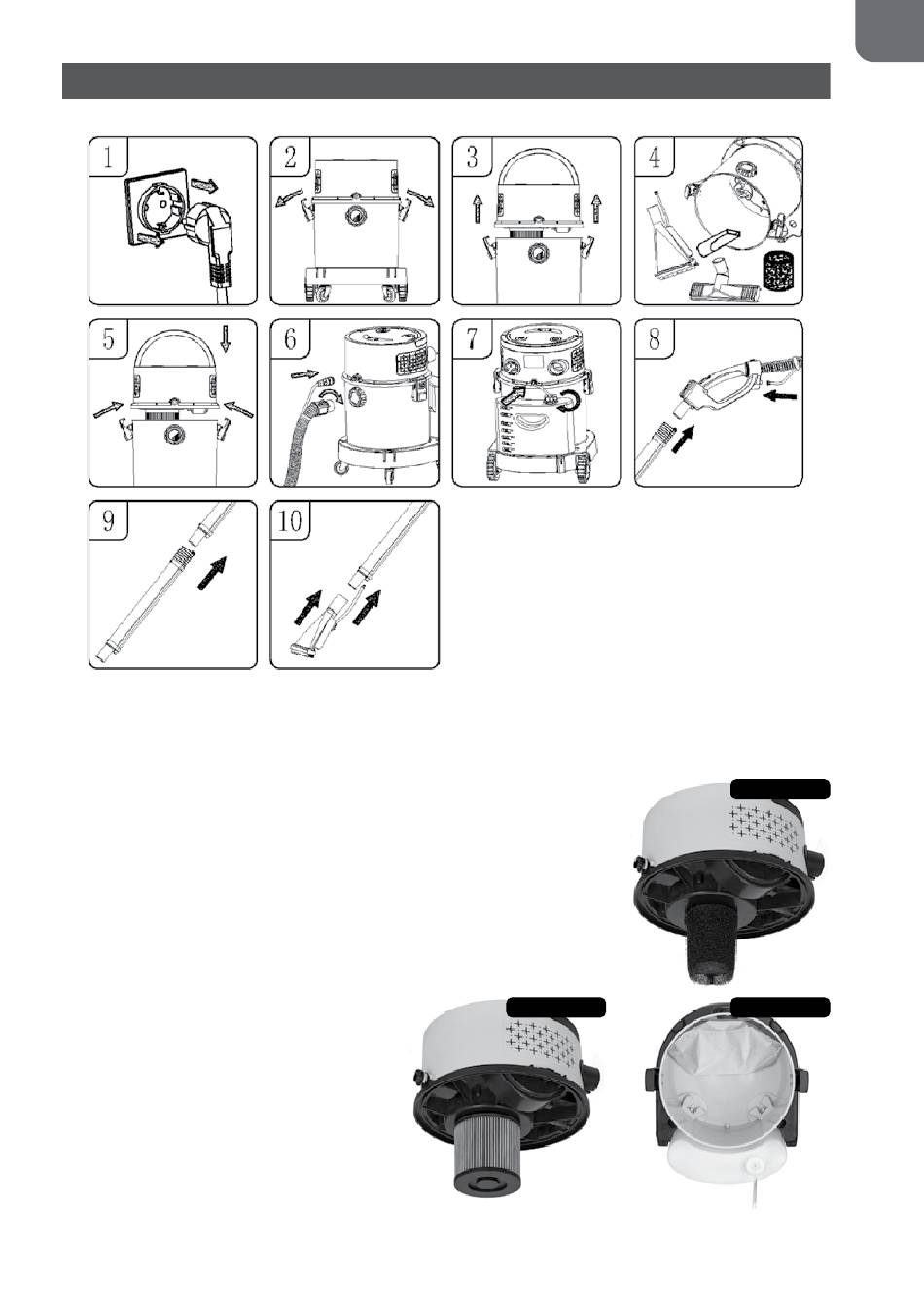 1

2

3

4

5

6

7

8

9

10