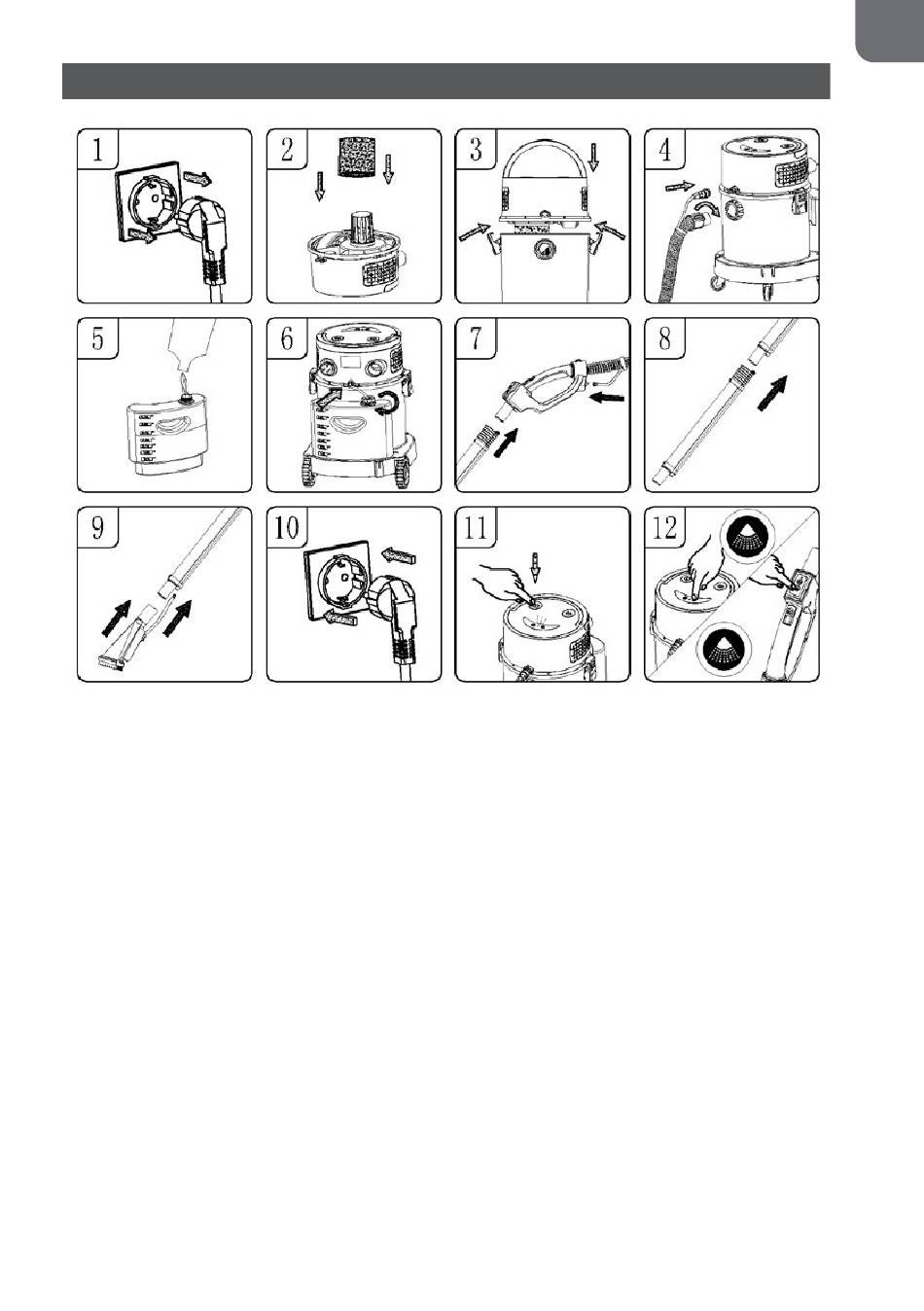 1

2

3

4

5

6

7

8

9

10

11

12