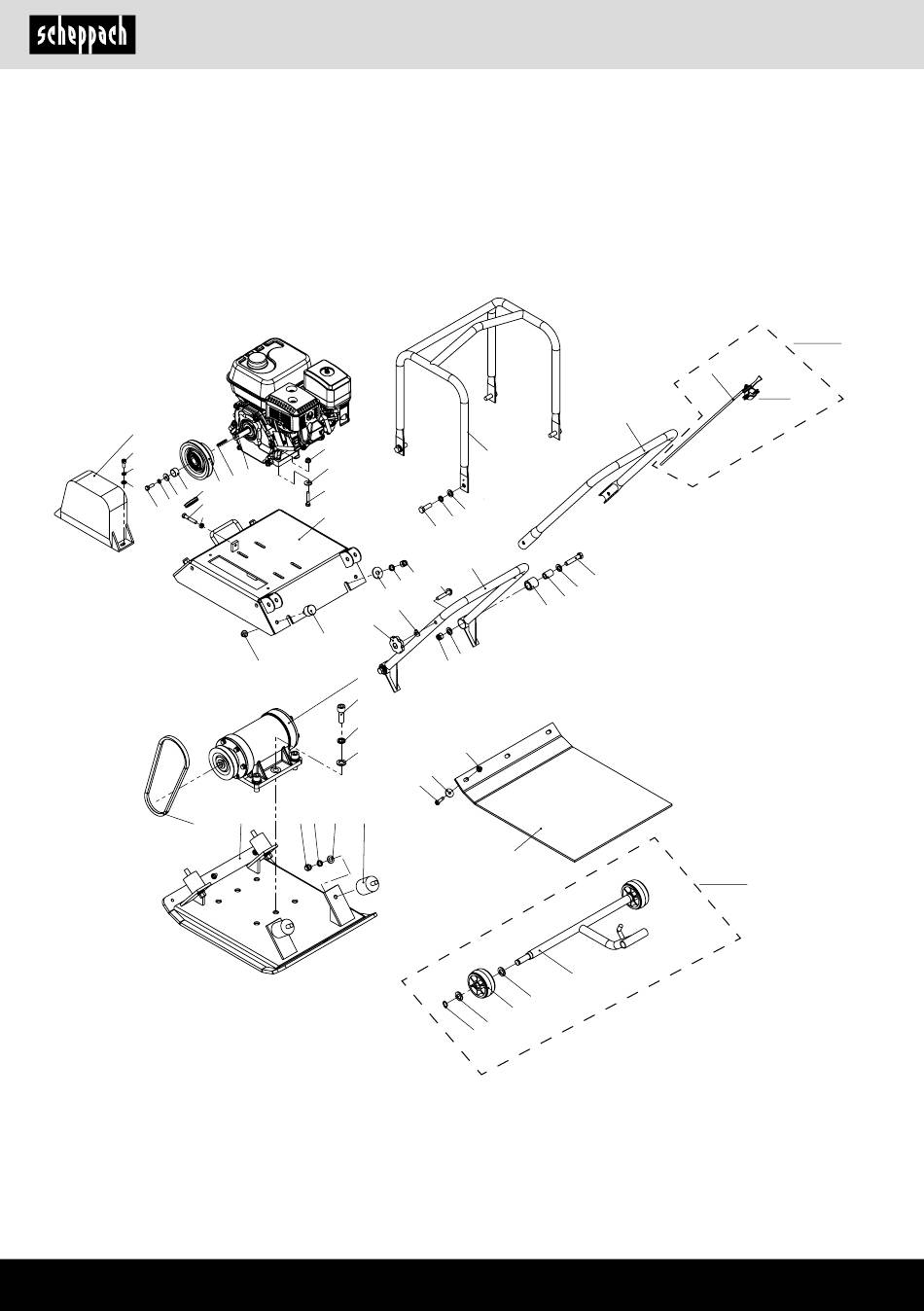 scheppach