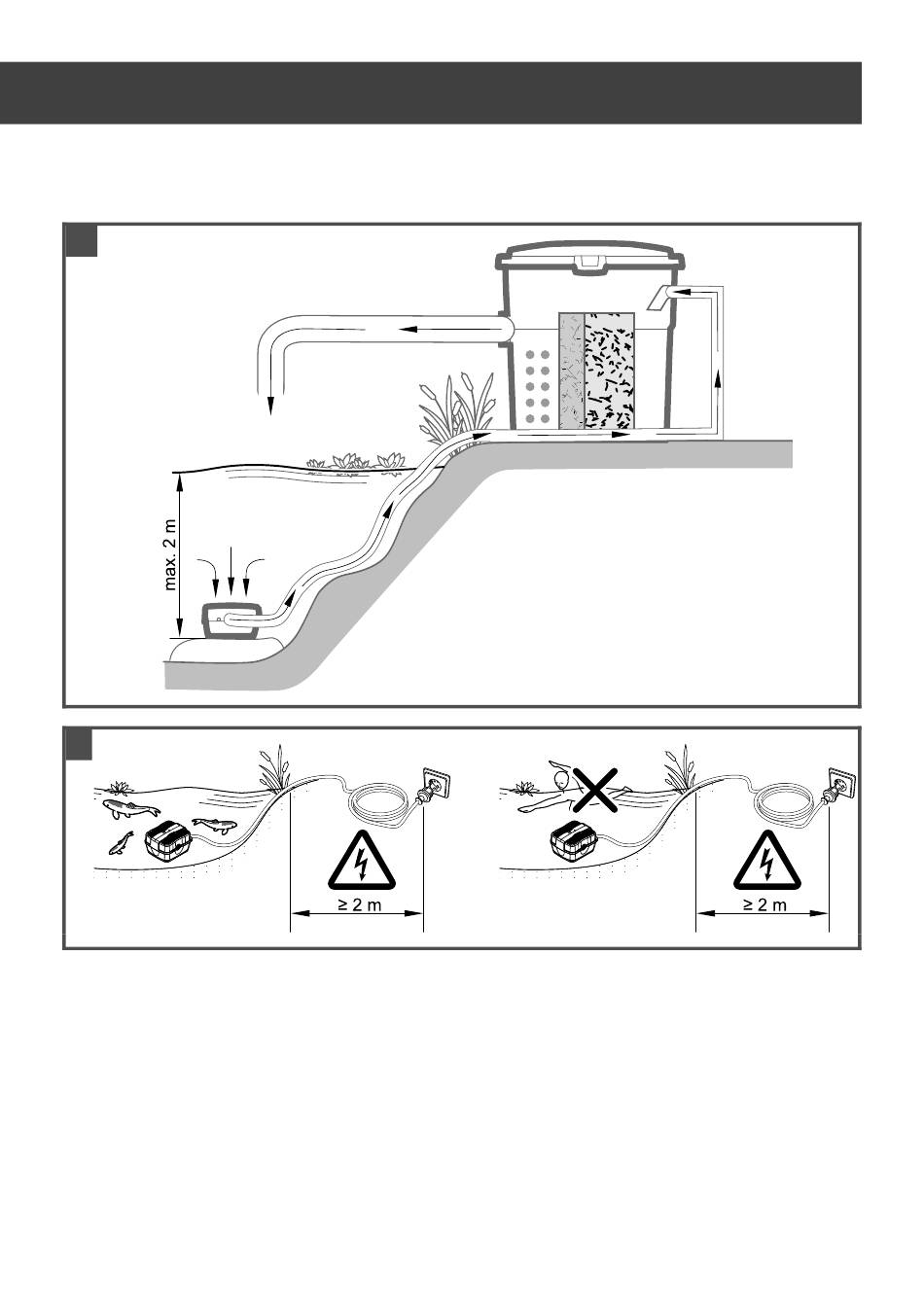 max. 2 m

≥ 2 m

≥ 2 m