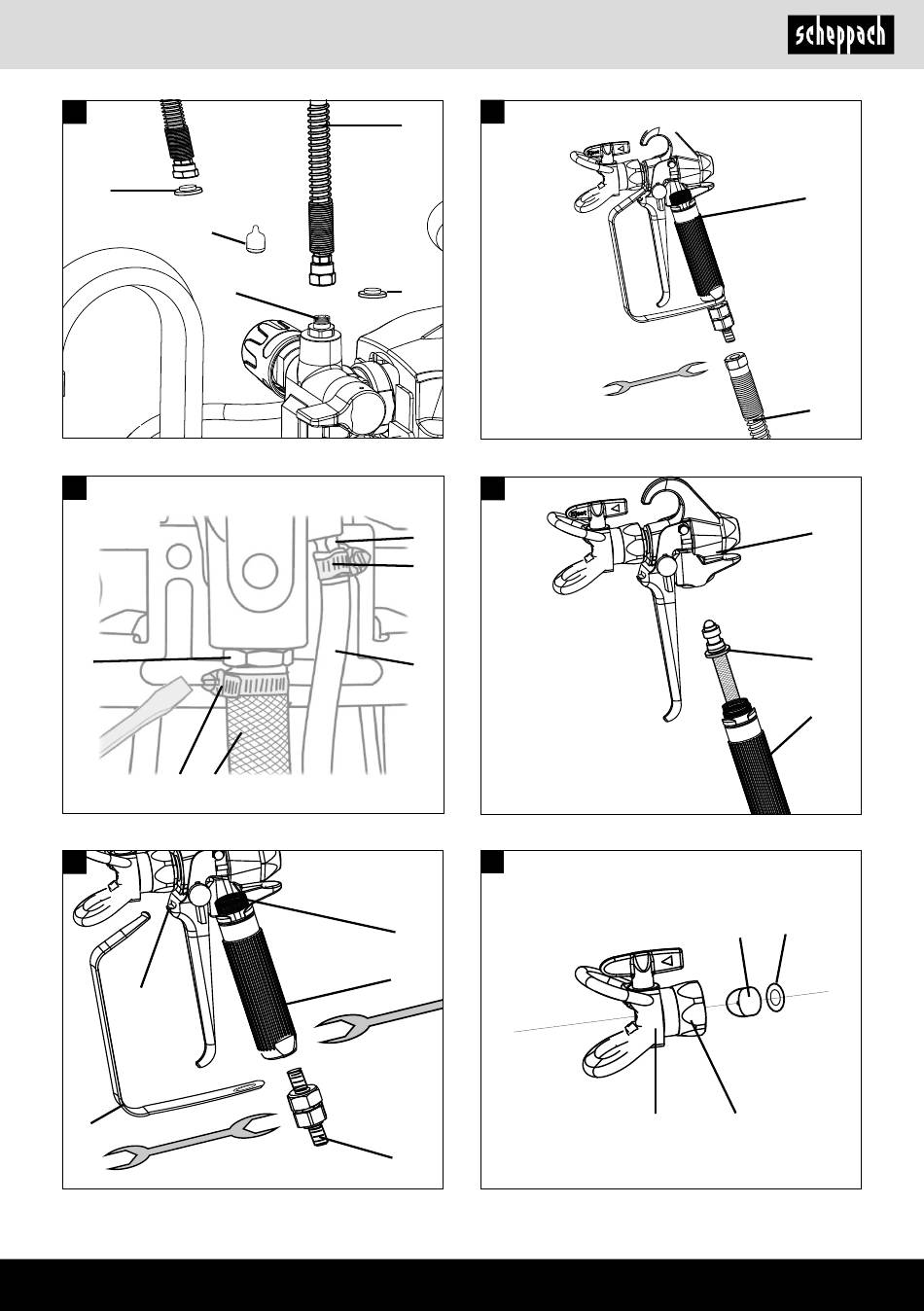 scheppach