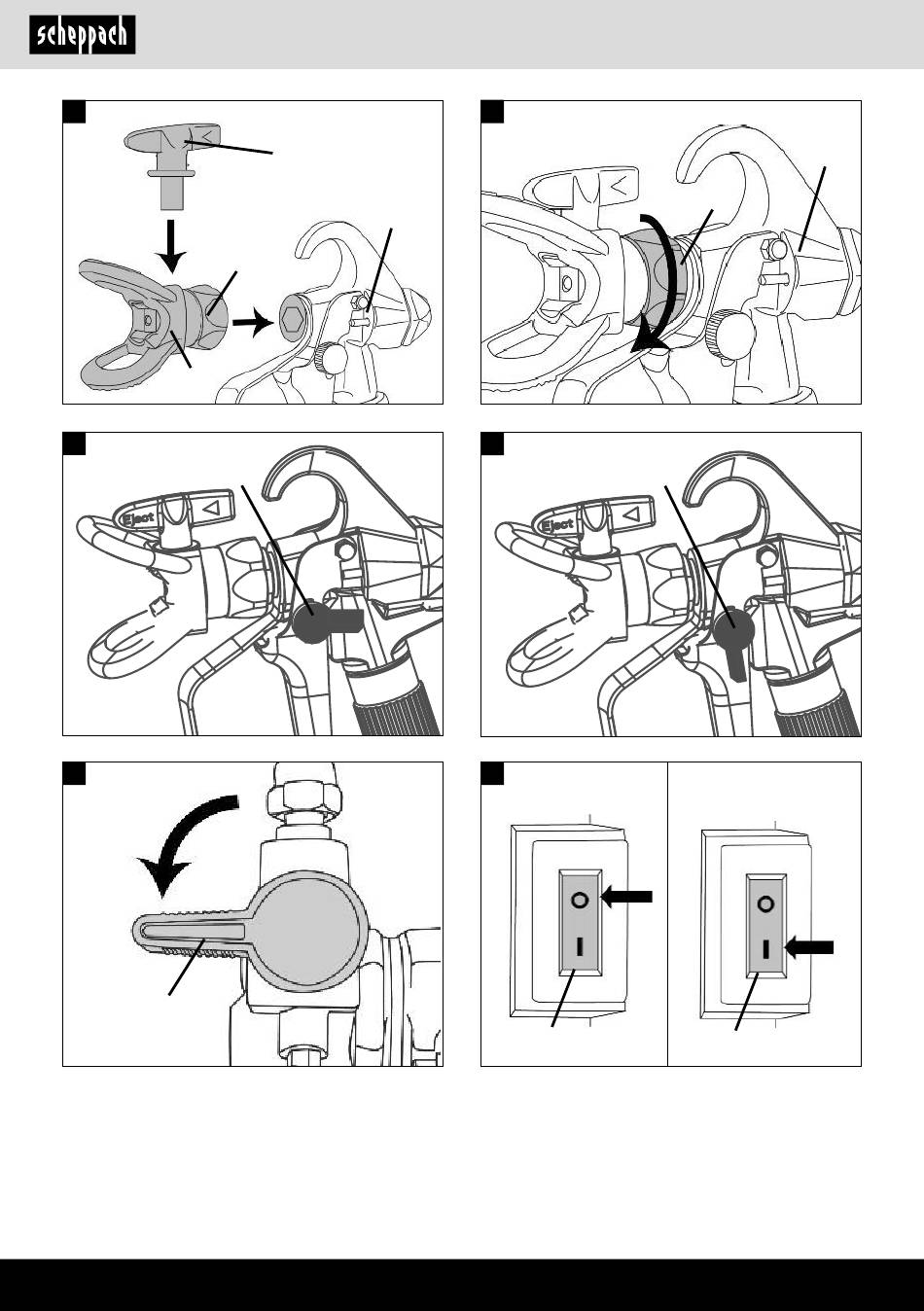 scheppach

Eject

Eject

O
I

O
I