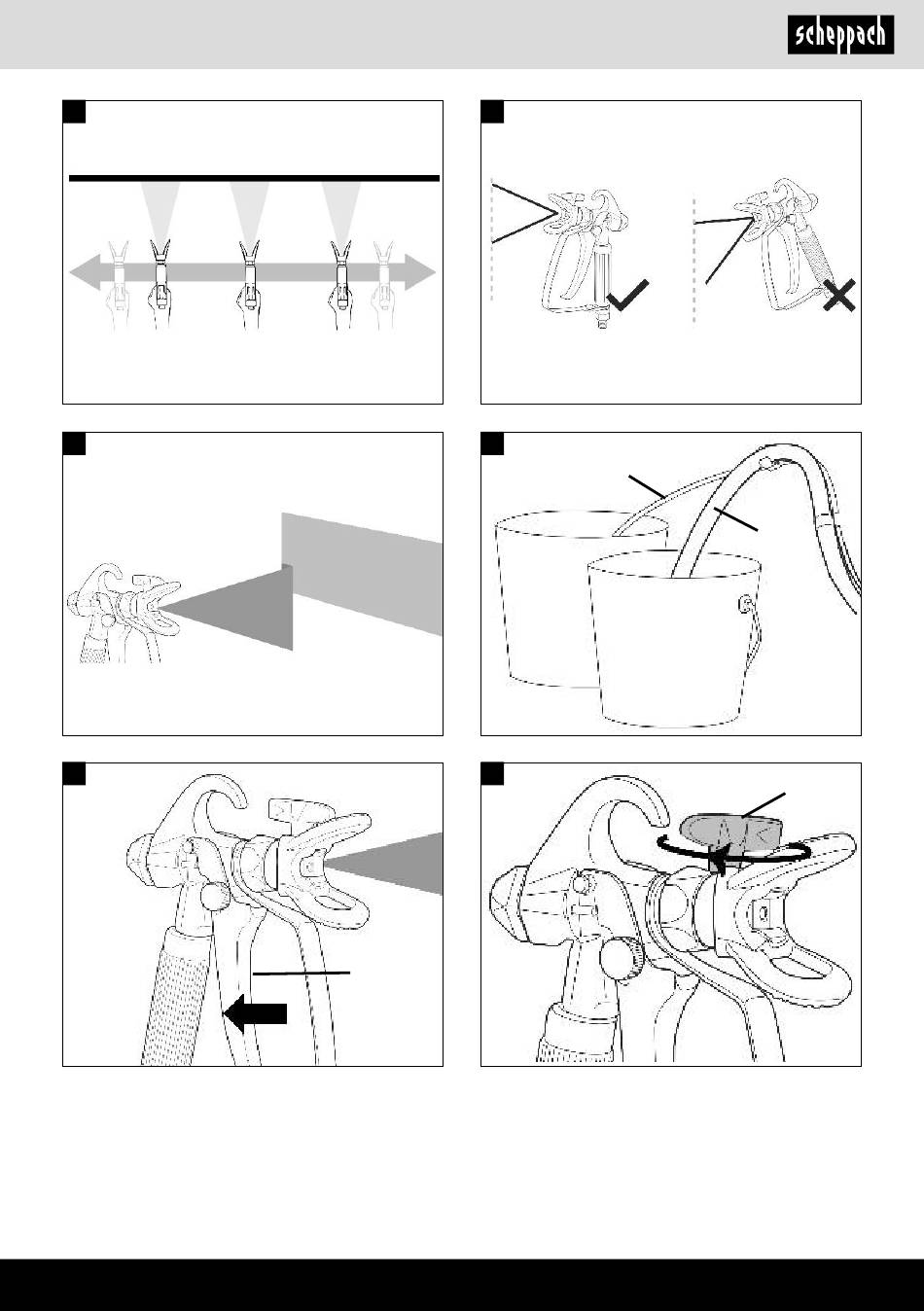 scheppach