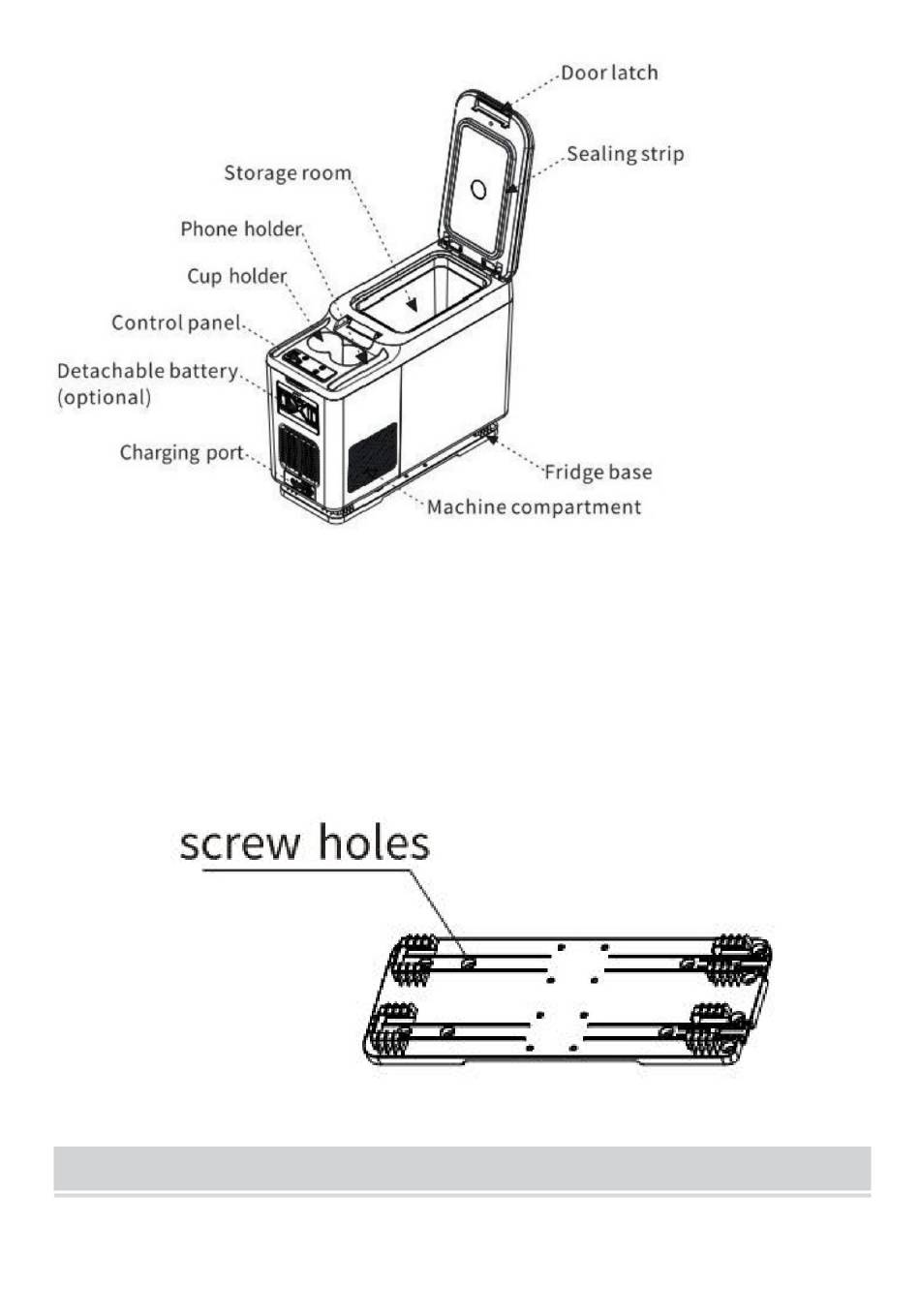 Door latch
Sealing strip
Storage room
Phone holder
Cup holder
Control panel
Detachable battery (optional)
Charging port
Fridge base
Machine compartment

screw holes