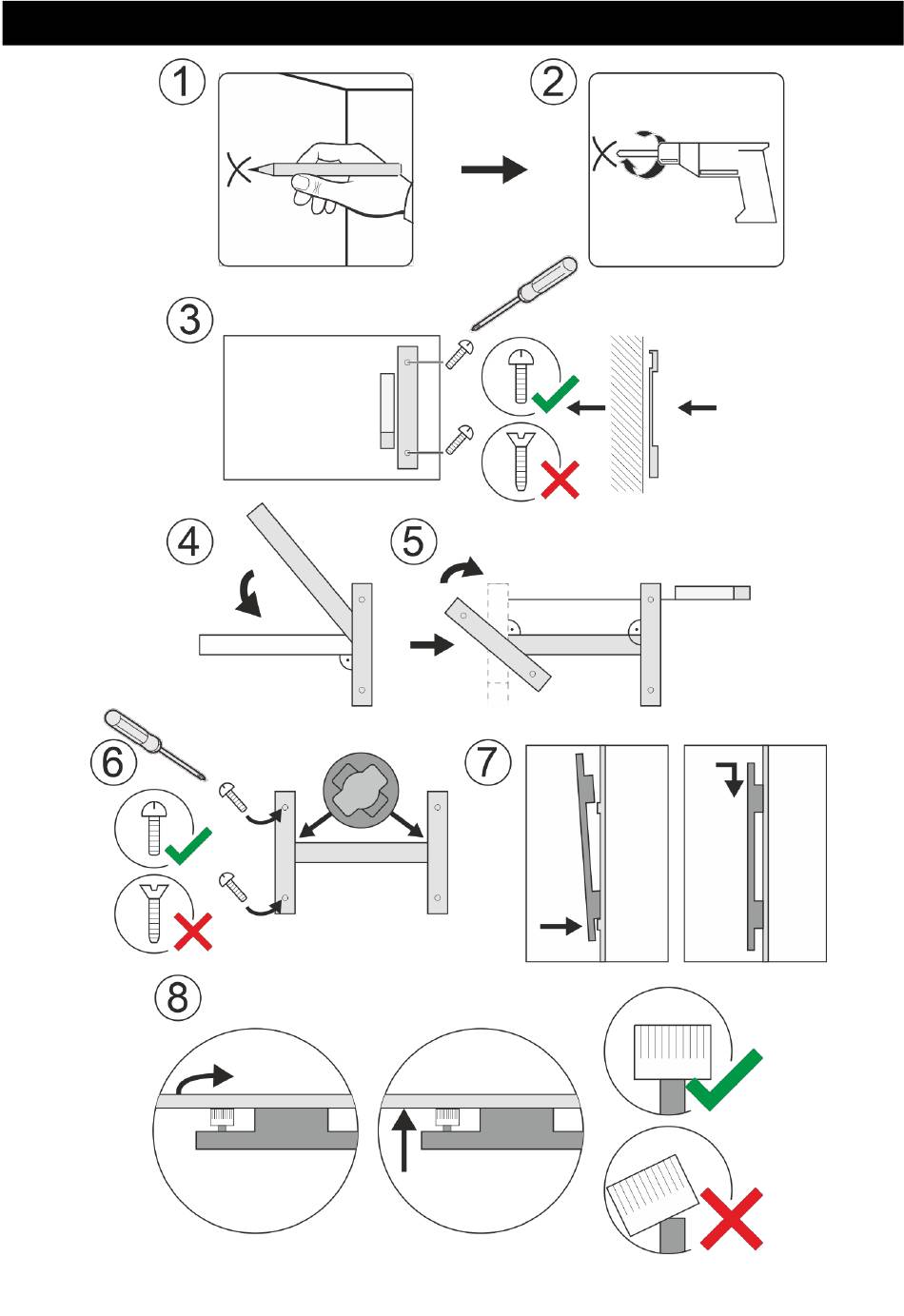 1
2
3
4
5
6
7
8