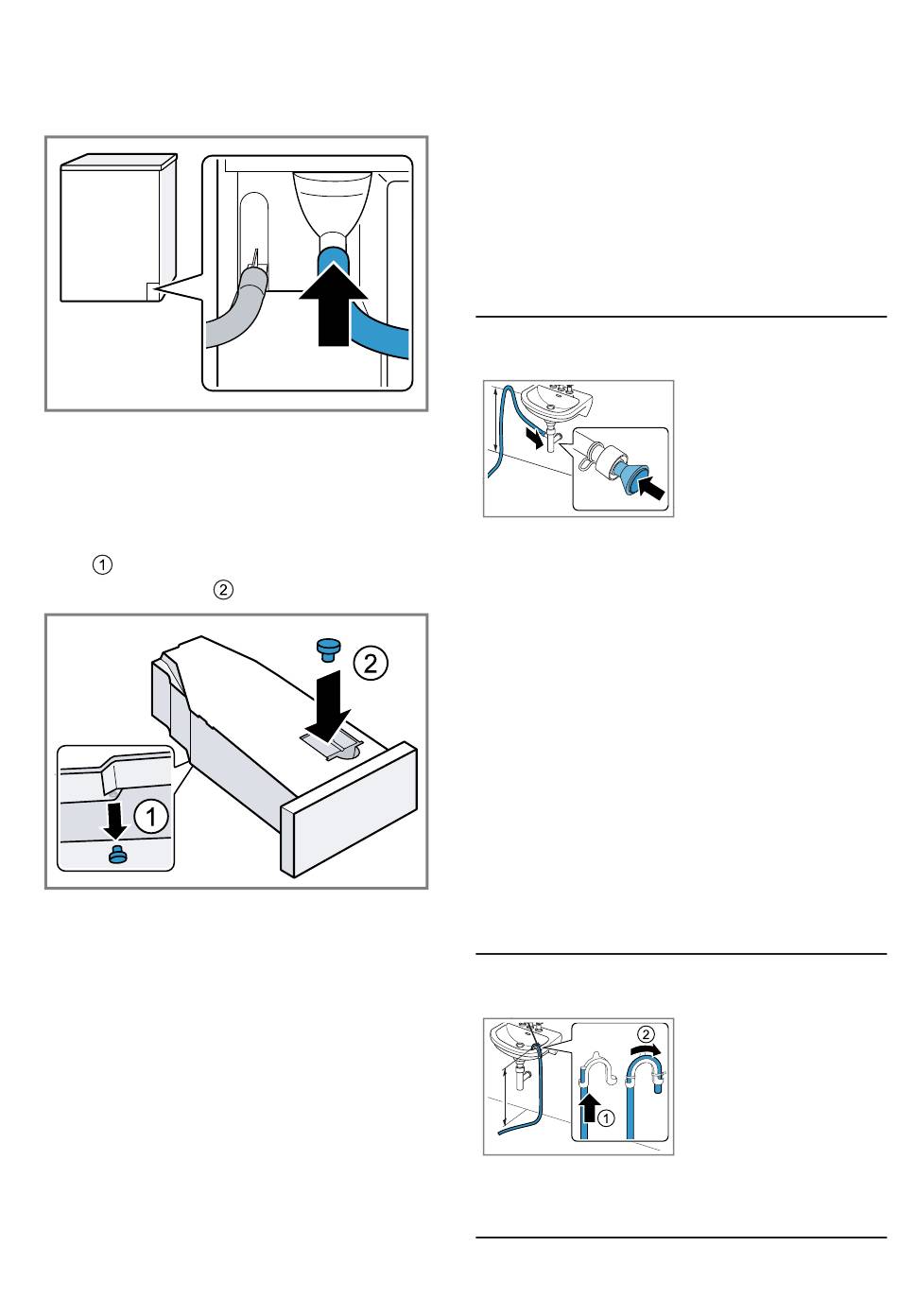 ①
②

2

1

②

①