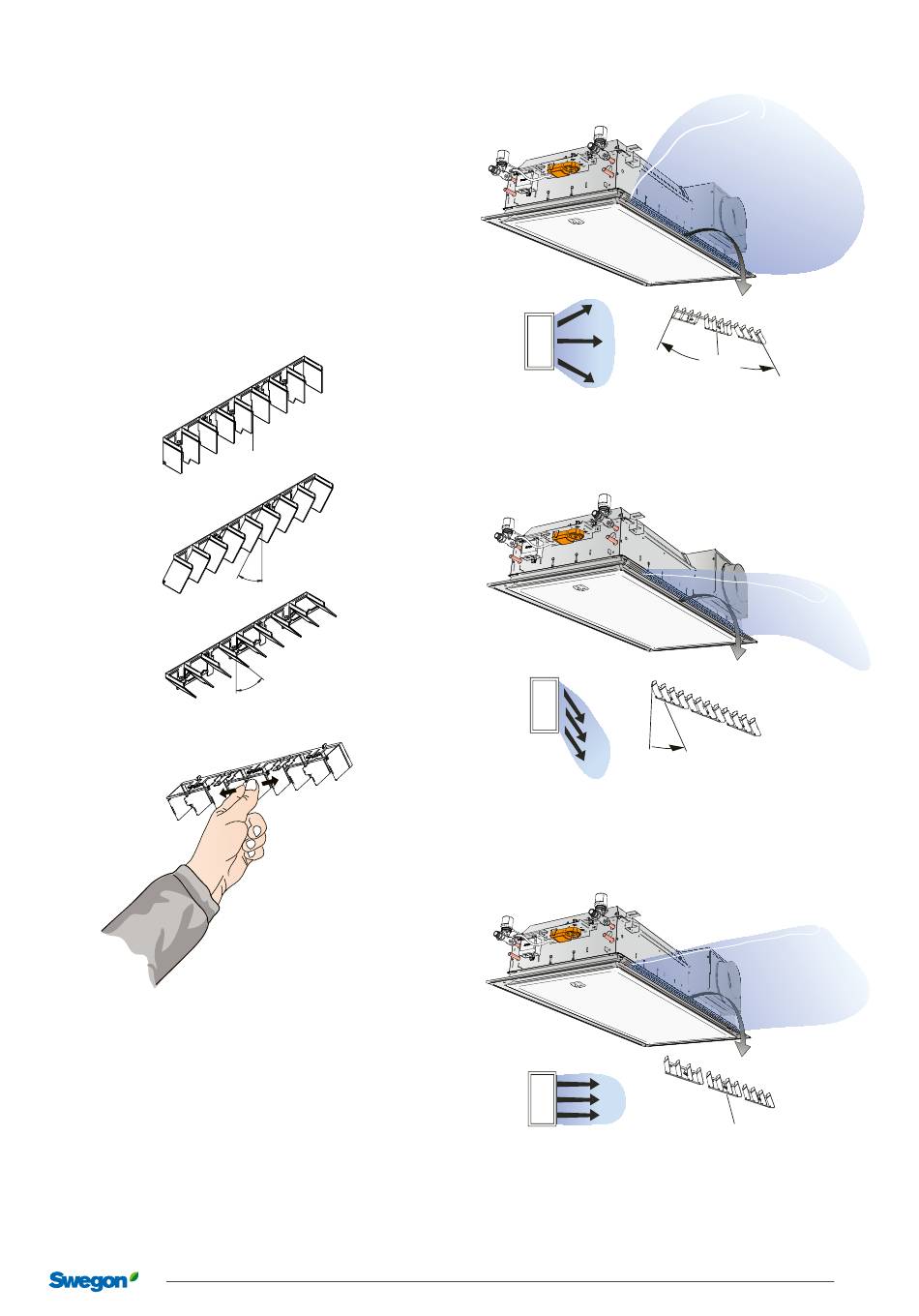 Swegon