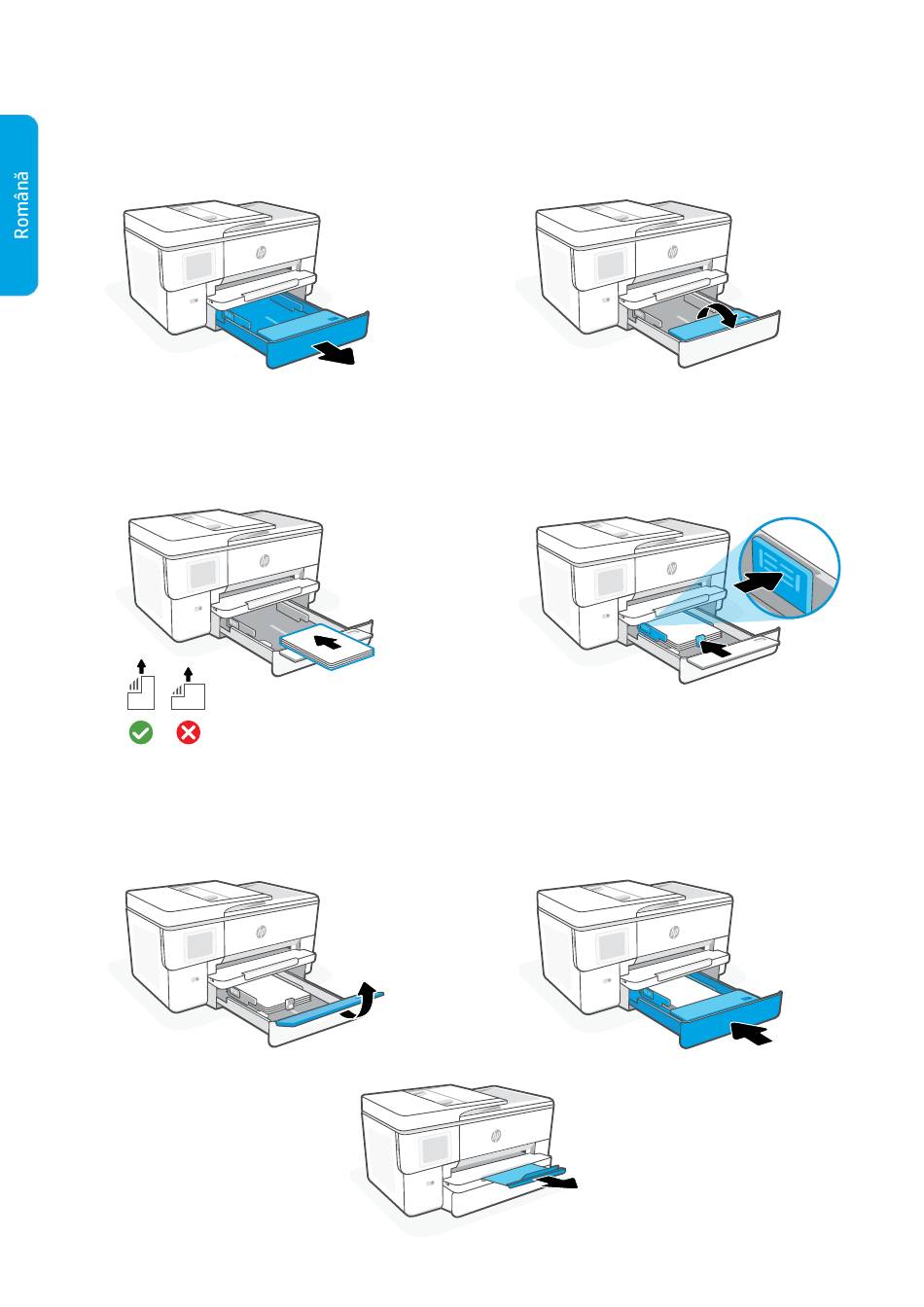 Română