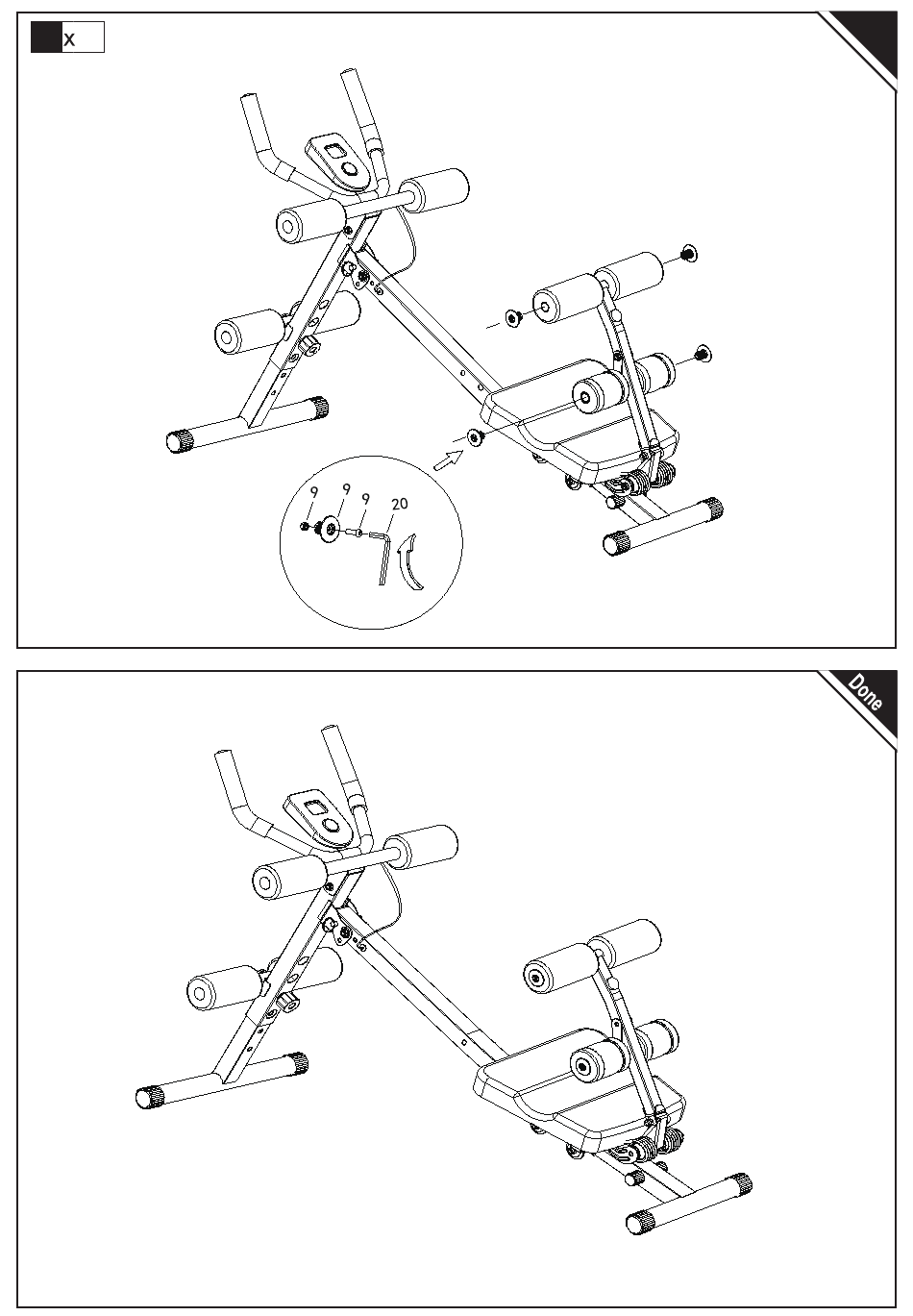 x

9
9
9
20

Done