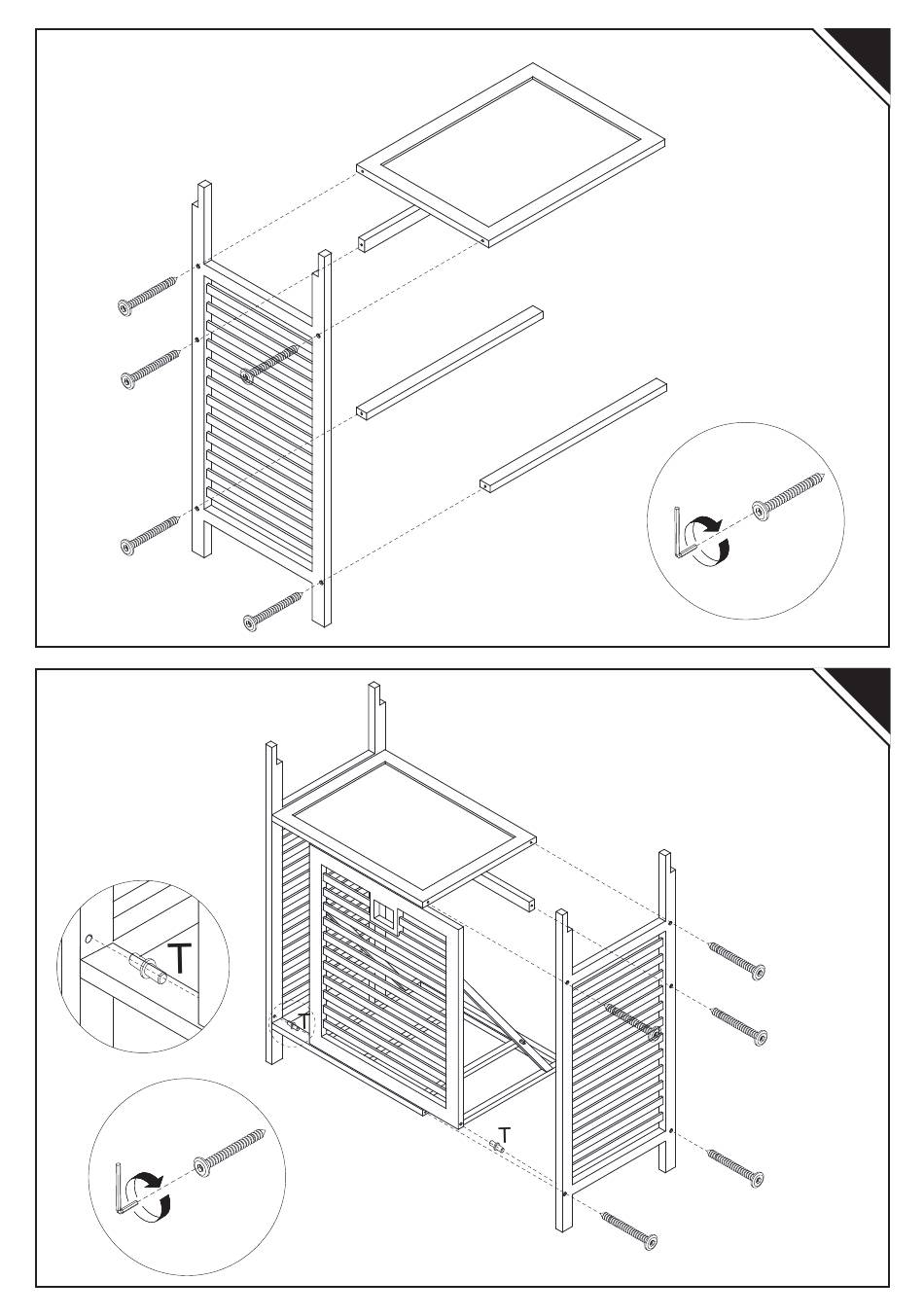 T

T

T