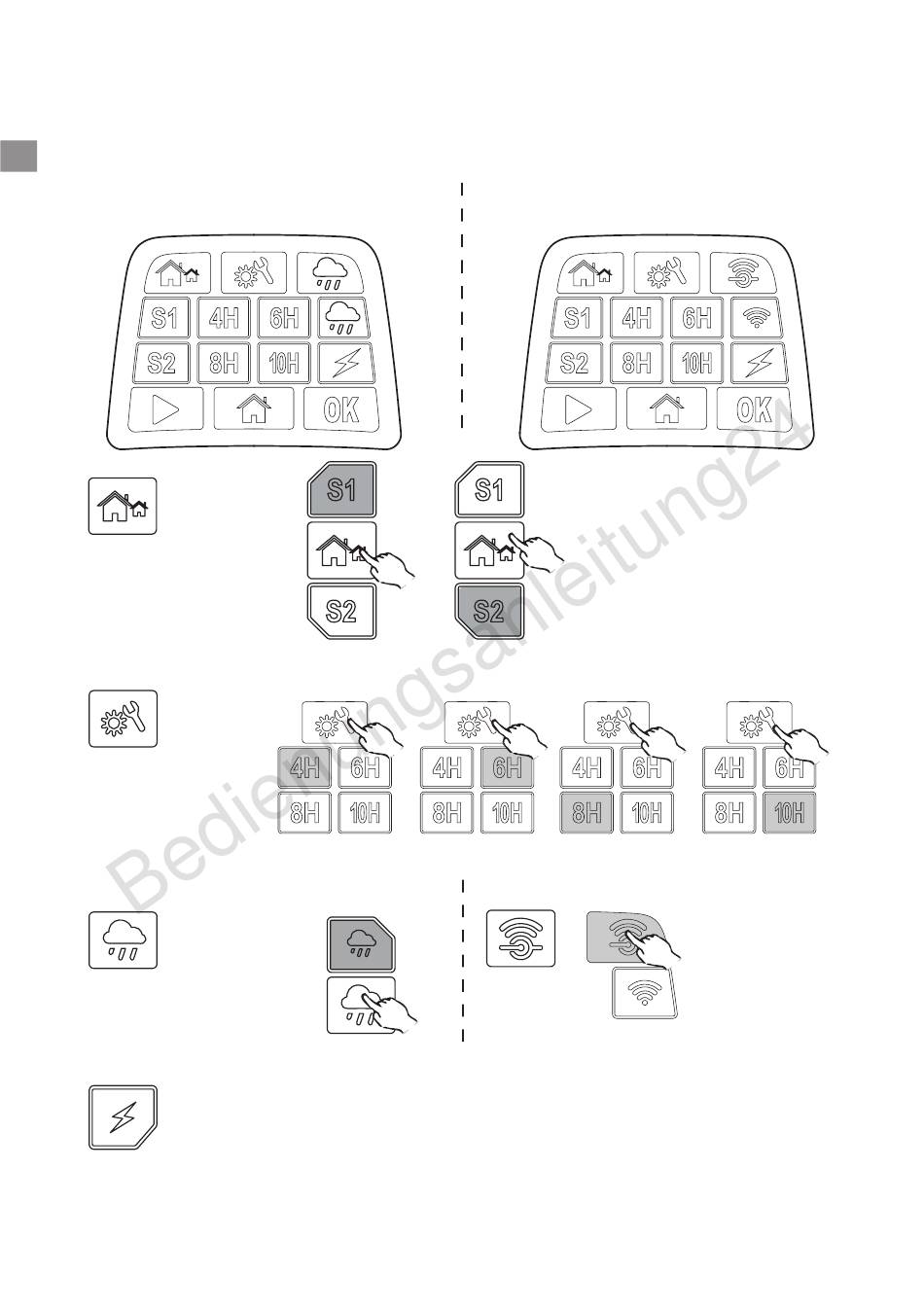 S1 4H 6H
S2 8H 10H
OK

S1 4H 6H
S2 8H 10H
OK

S1
S2

S1
S2

4H 6H
8H 10H

4H 6H
8H 10H

4H 6H
8H 10H

4H 6H
8H 10H

Bedienungsanleitung24