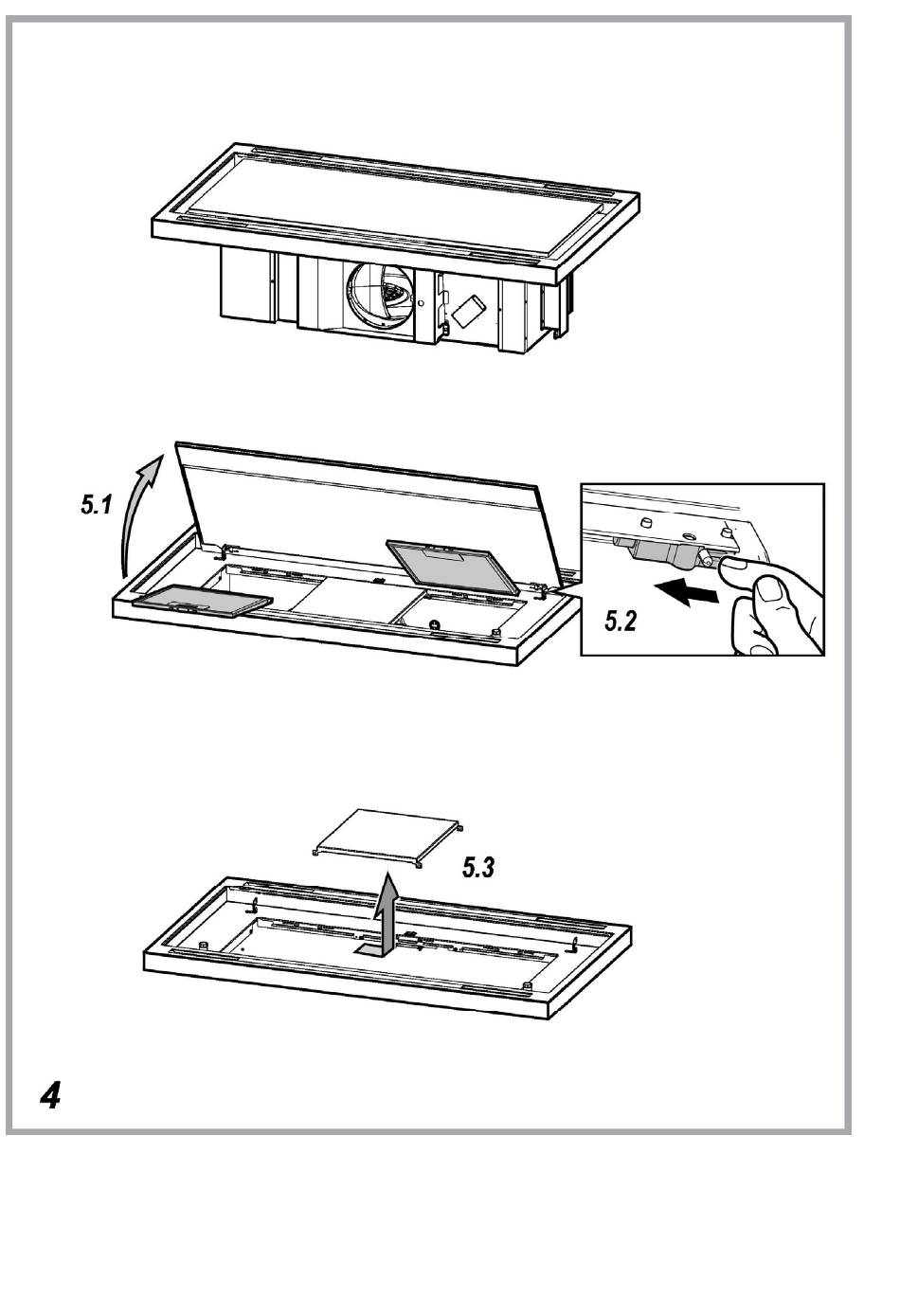 5.1

5.2

5.3

4