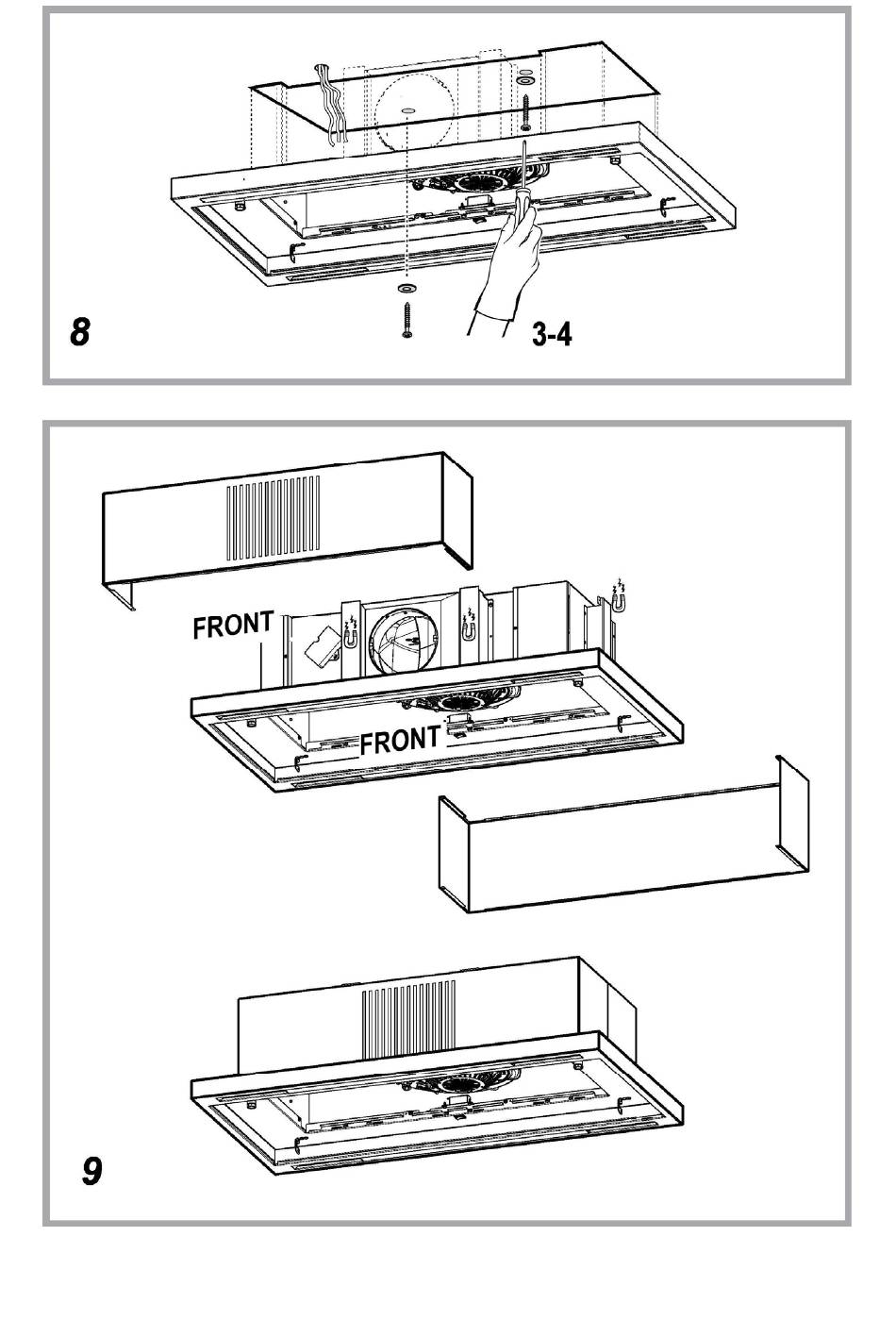 8

3-4

FRONT

FRONT

9