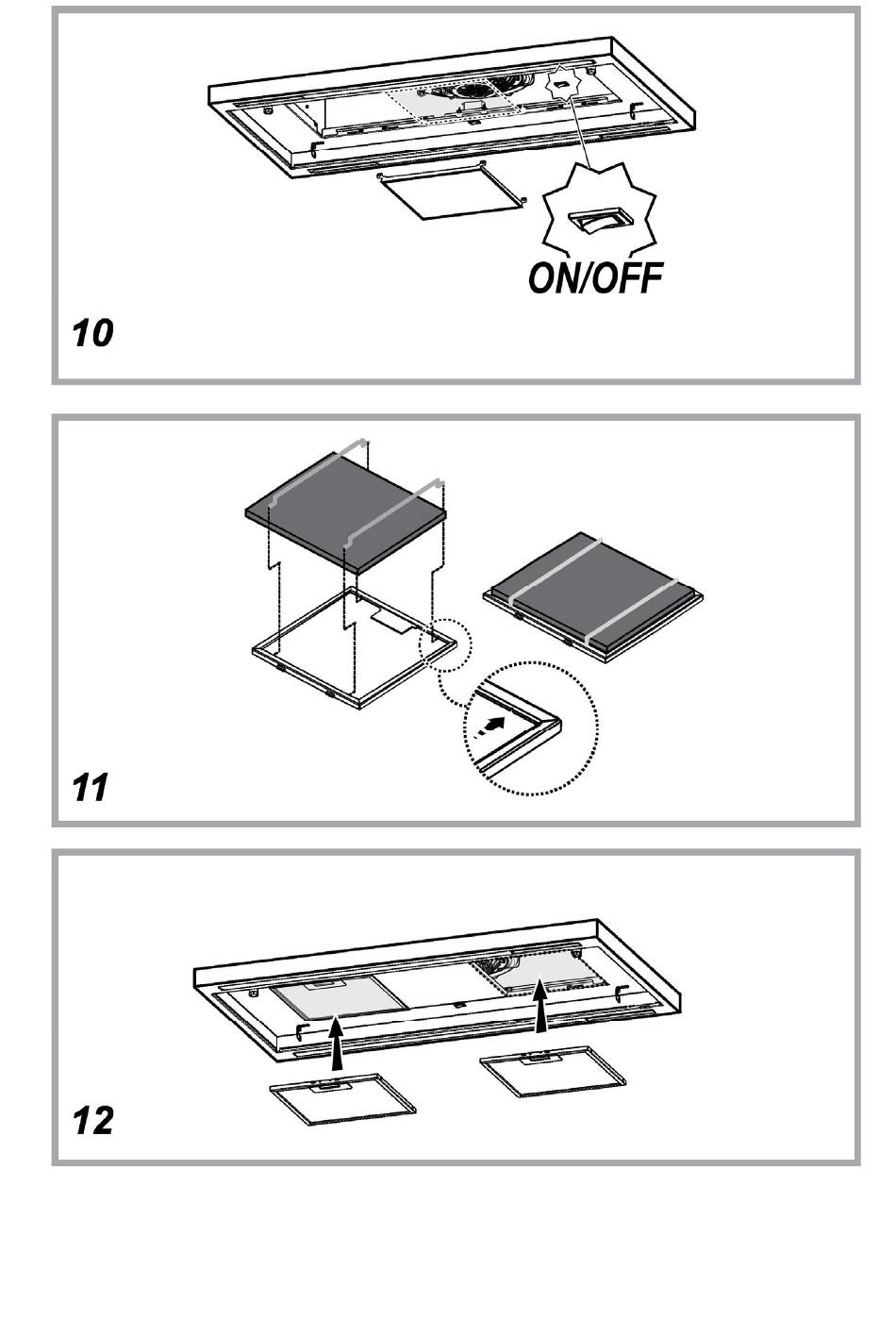 ON/OFF

10

11

12