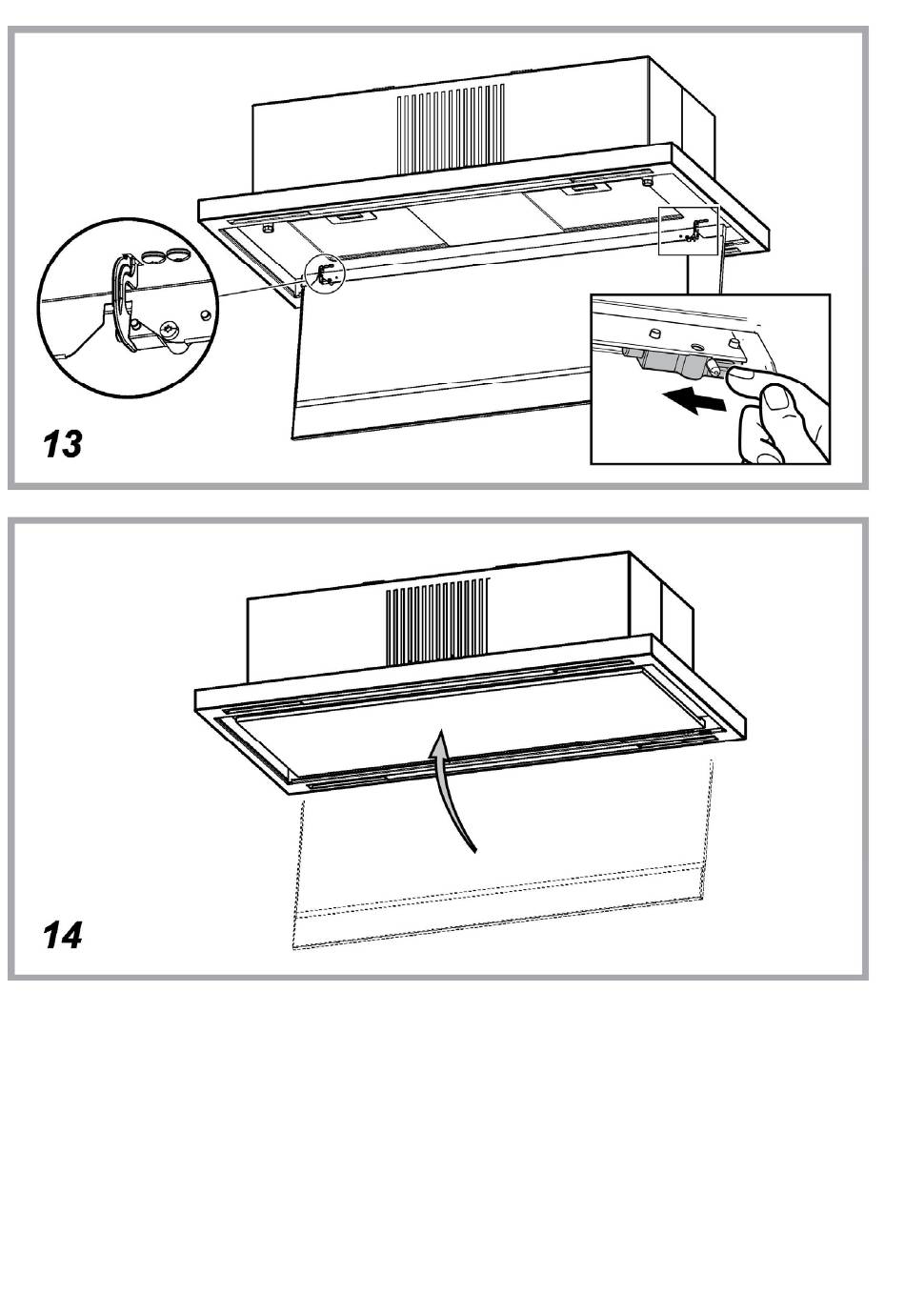 13

14