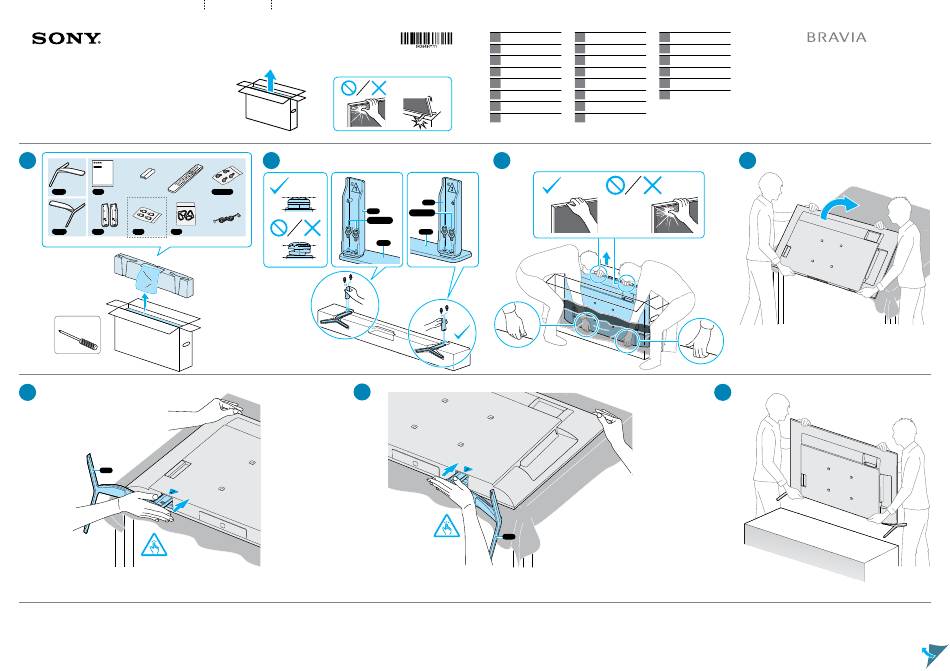 SONY

BRAVIA