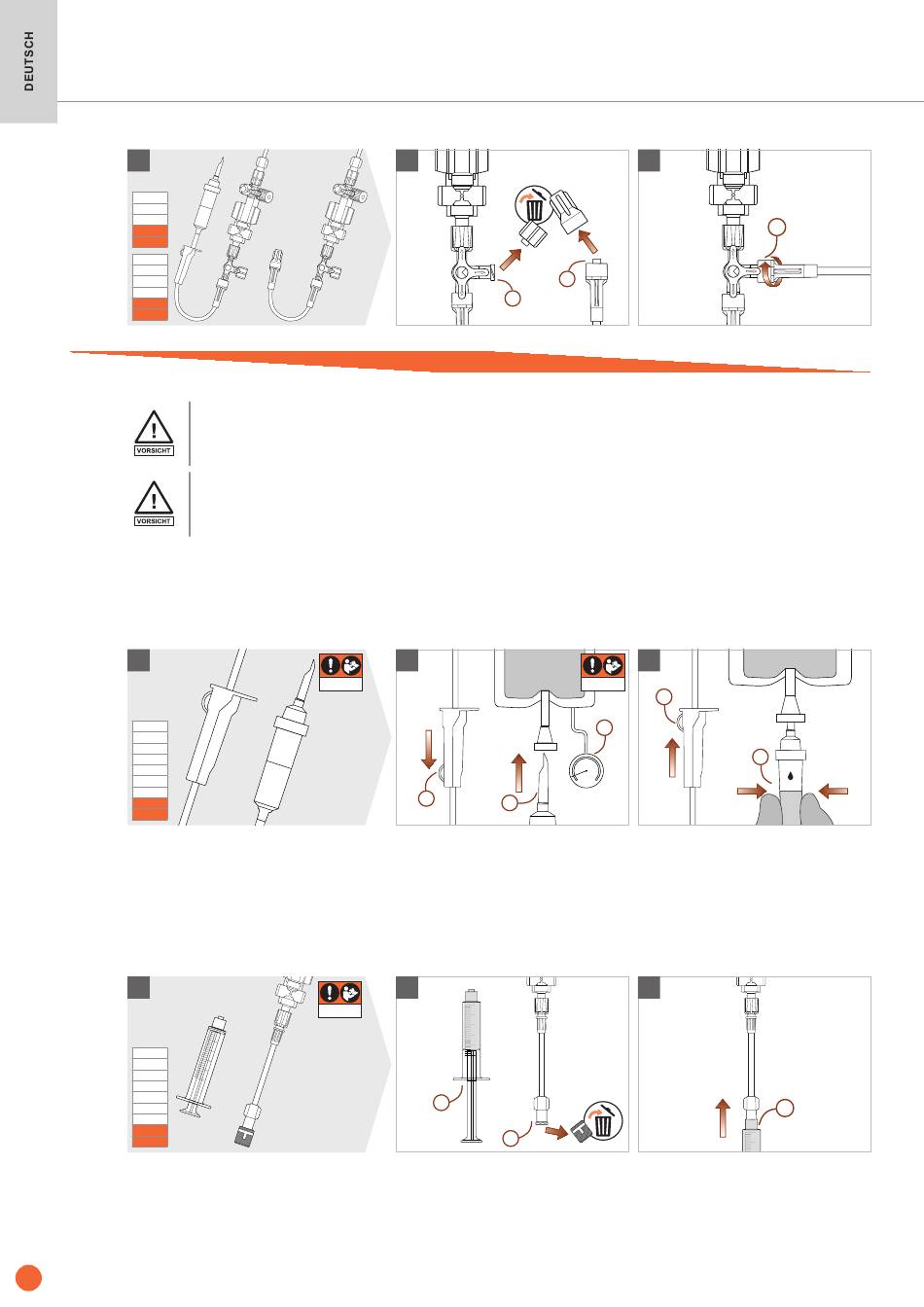 DEUTSCH

VORSICHT

VORSICHT