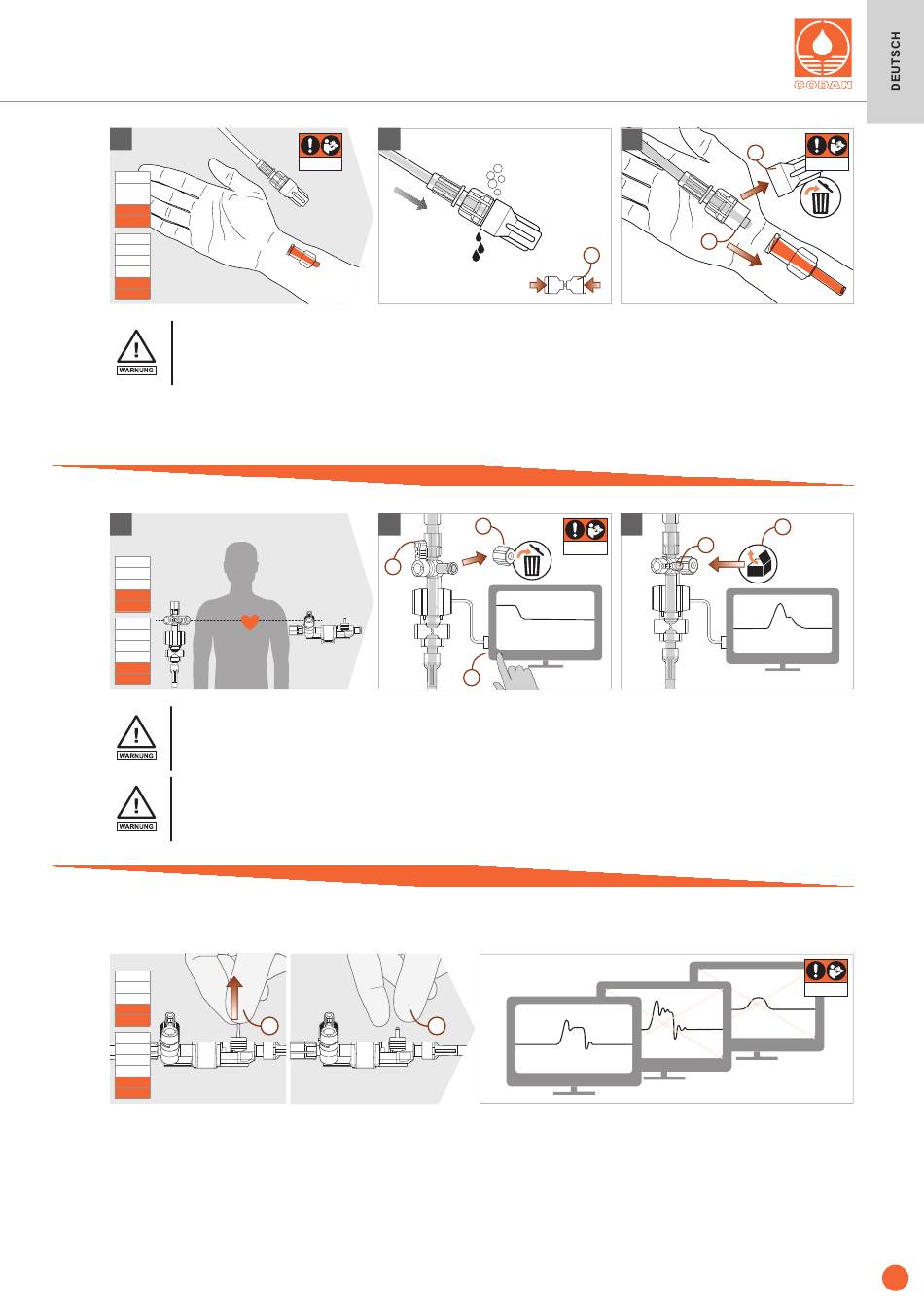 CODAN

DEUTSCH

WARNUNG

WARNUNG

WARNUNG