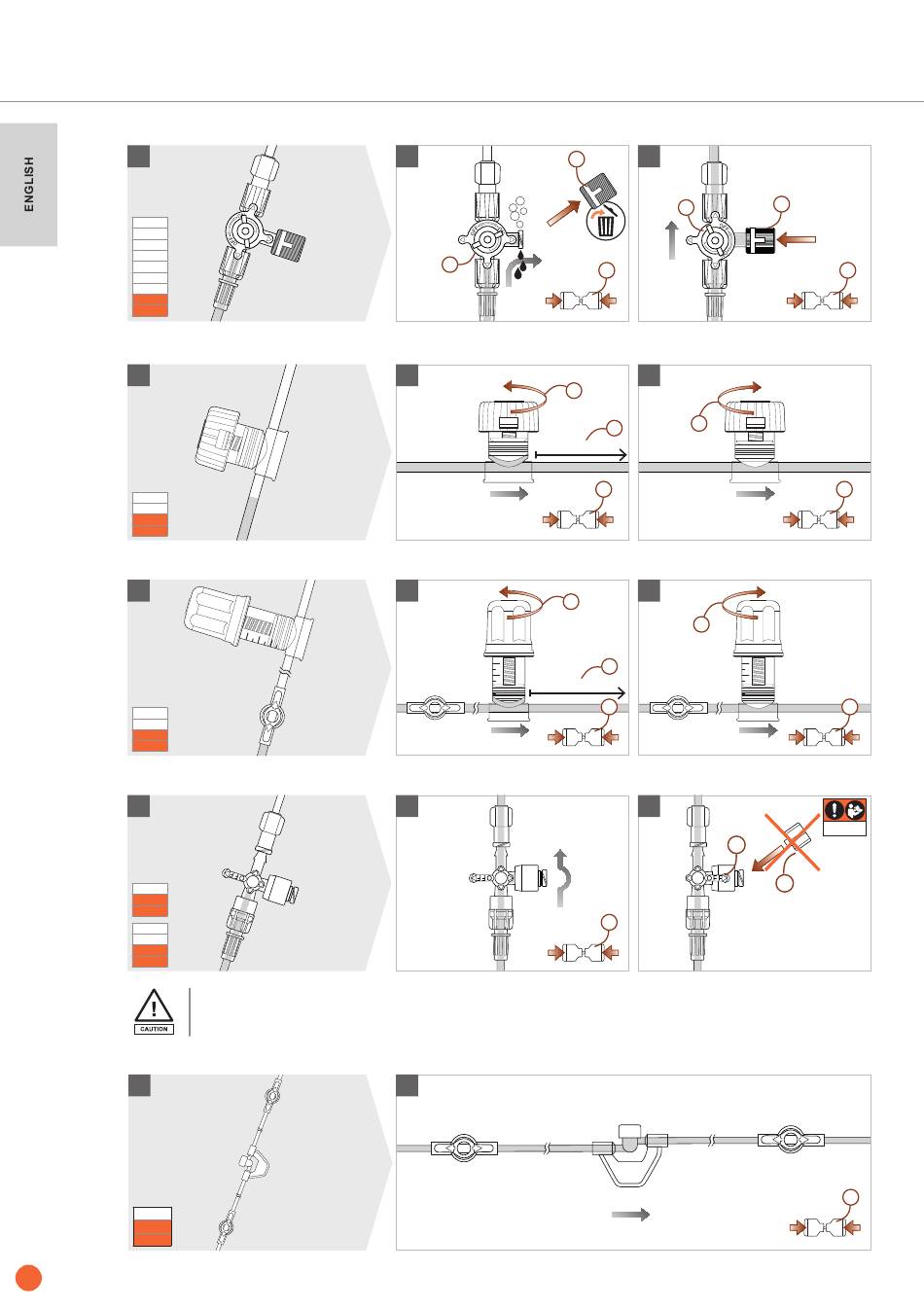 ENGLISH

CAUTION