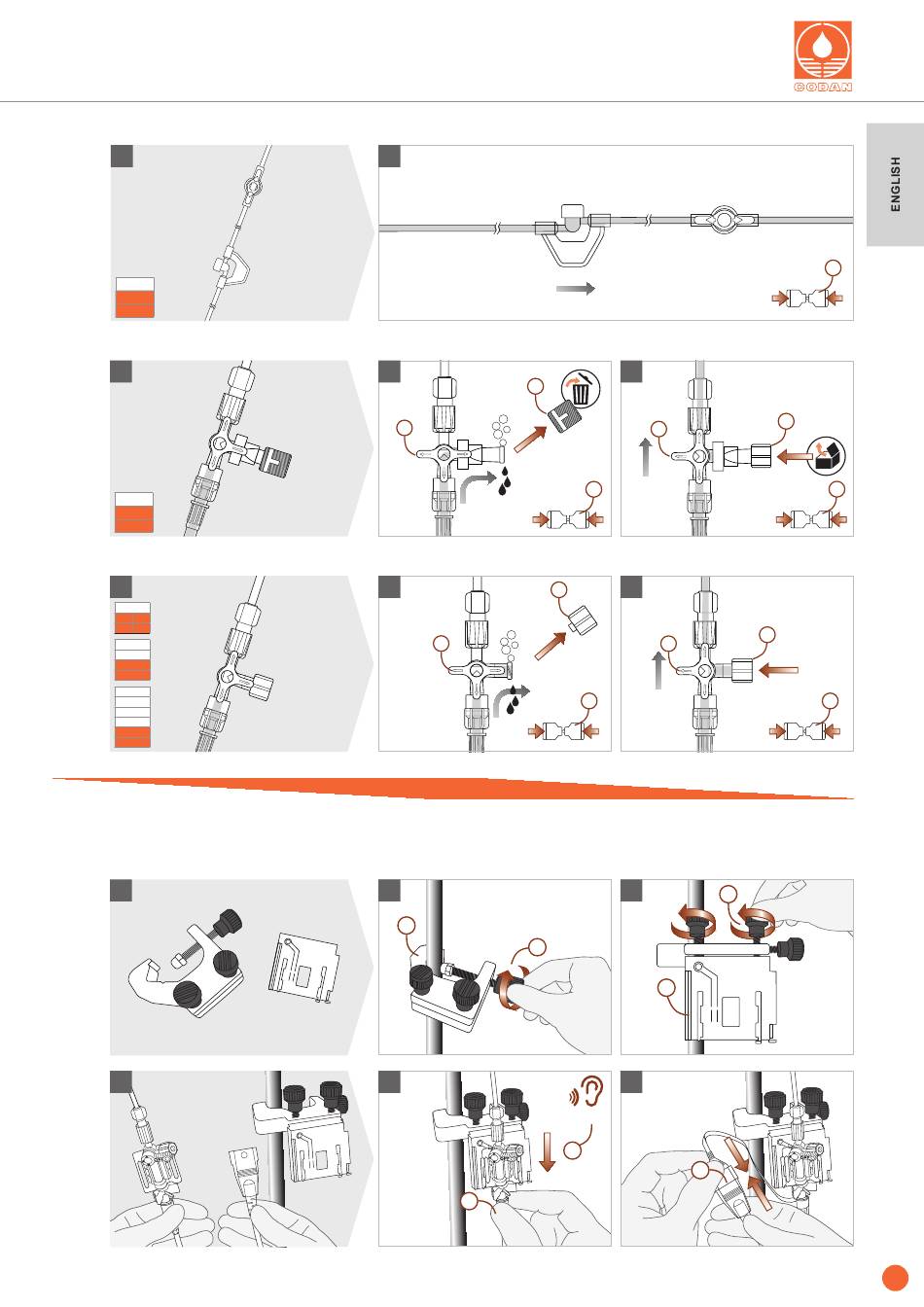 CODAN

ENGLISH