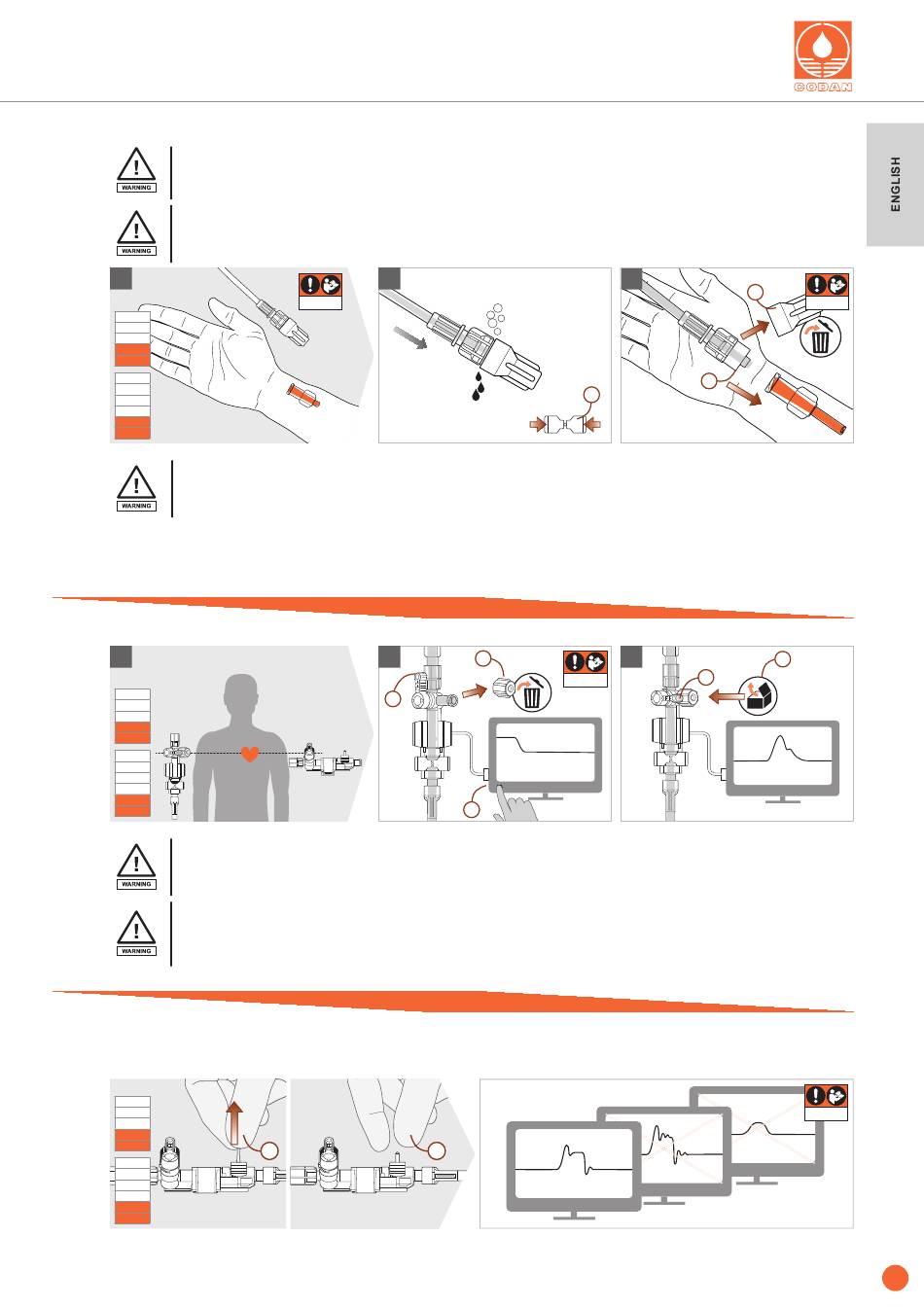 CODAN

ENGLISH

WARNING

WARNING

WARNING

WARNING

WARNING