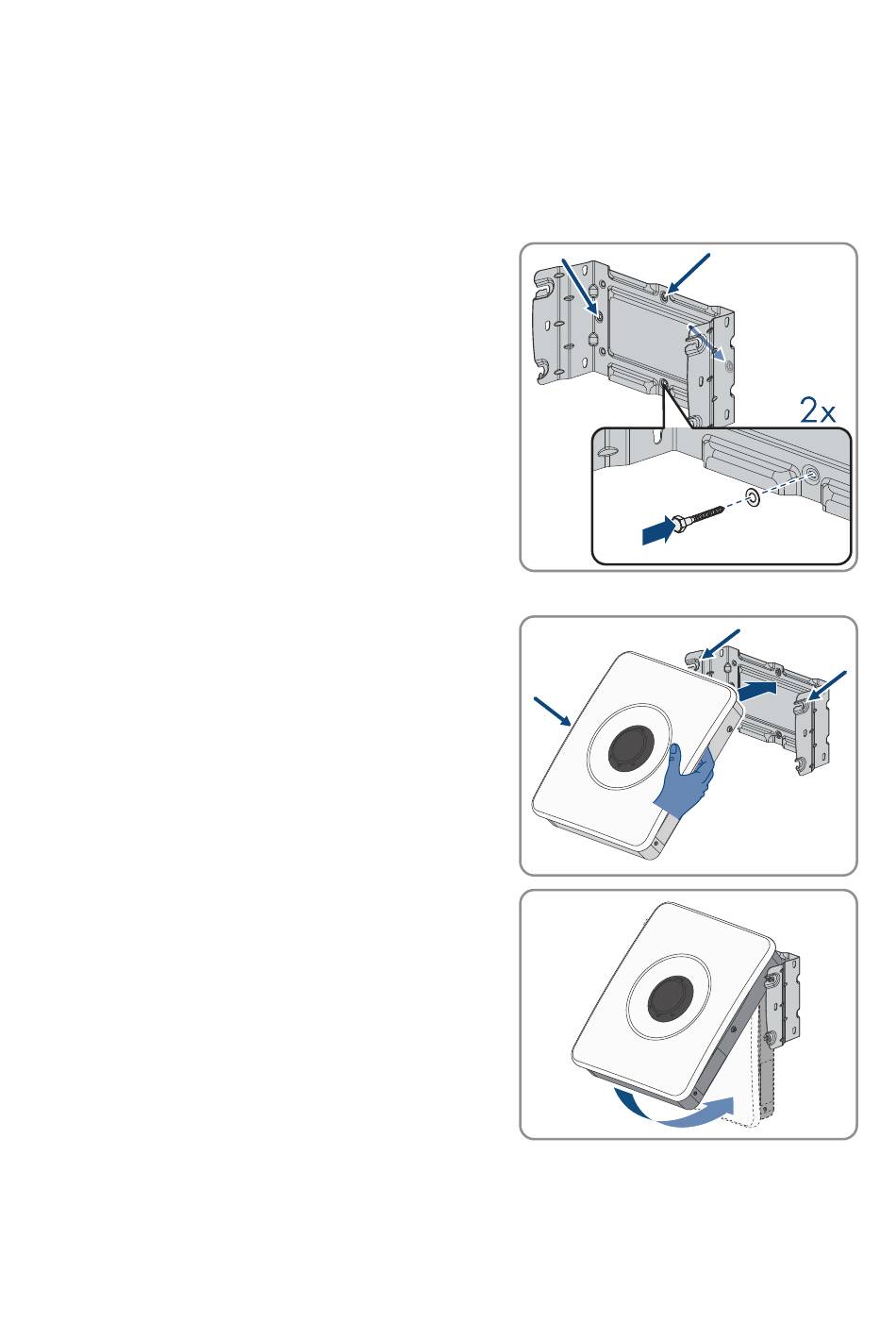 2x