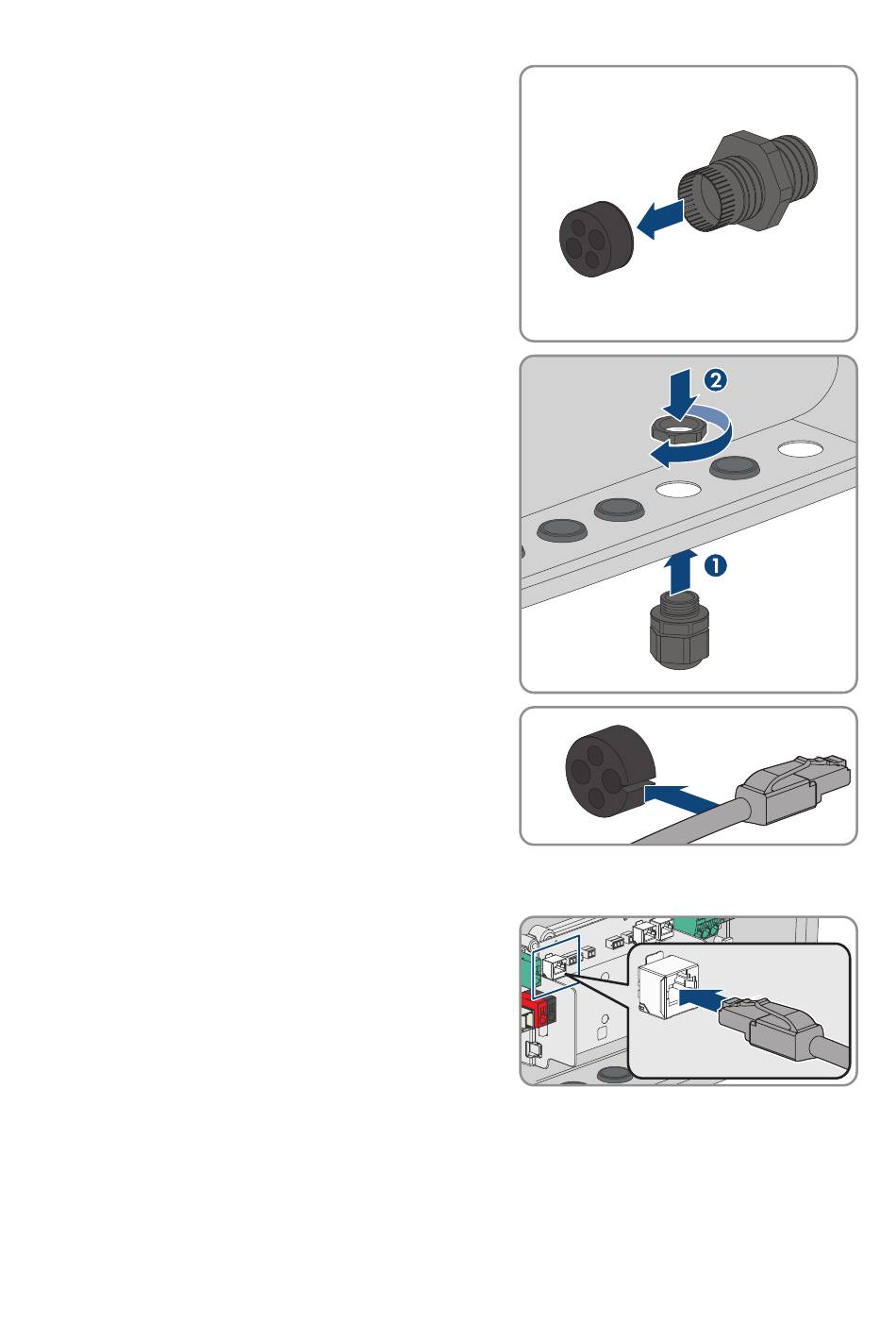 2

1